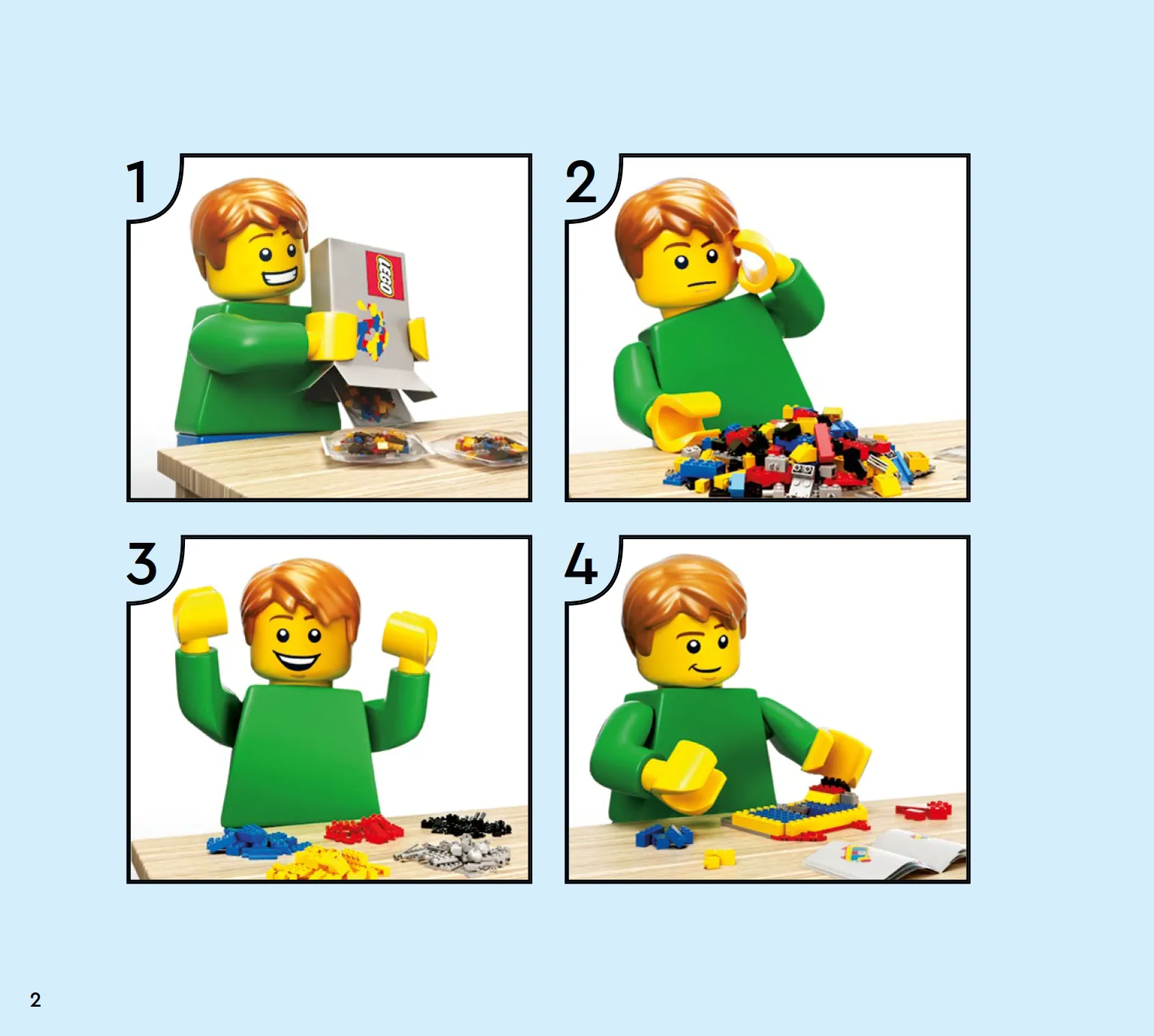 1

LEGO

2

3

4

2