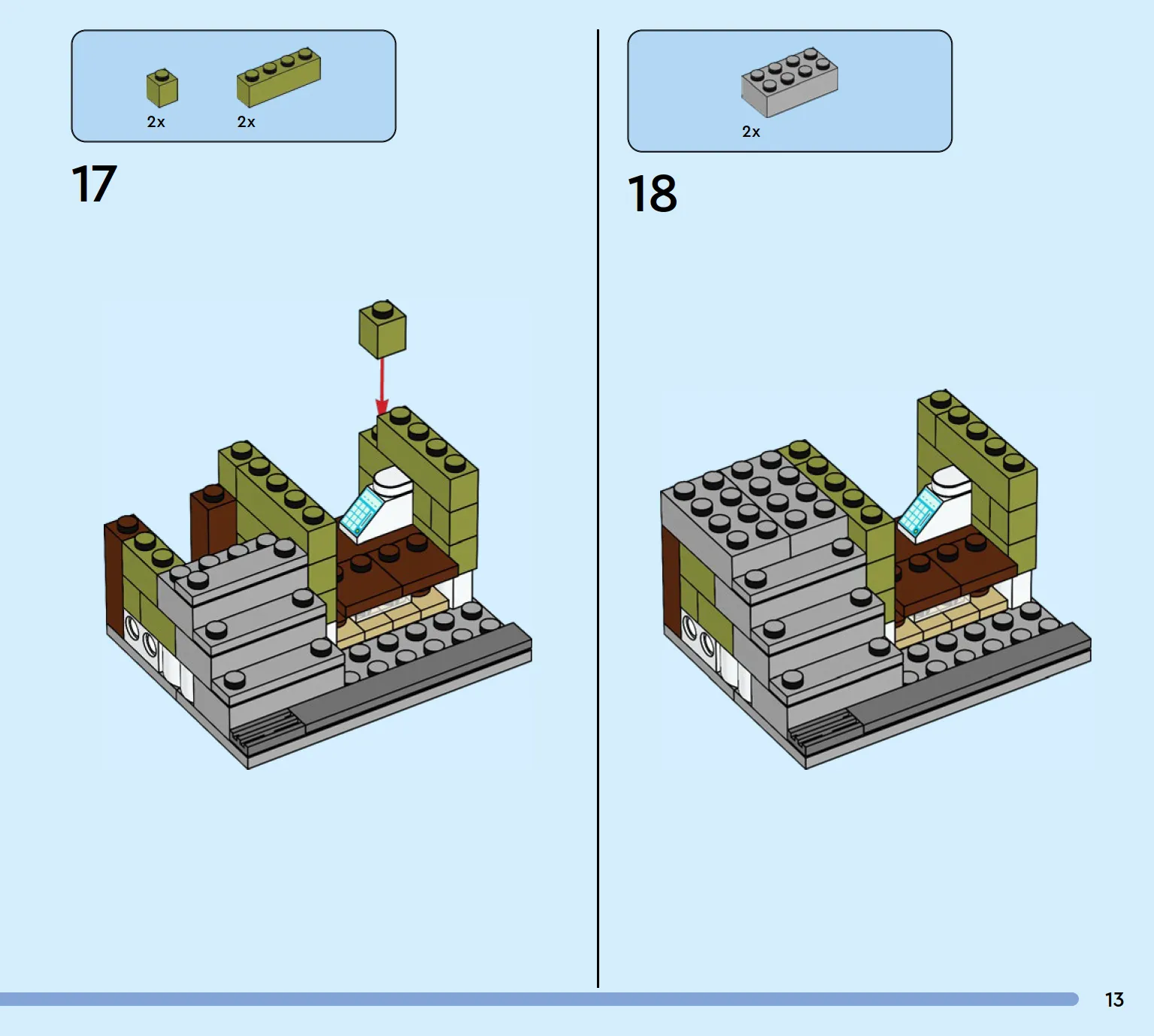 2x 2x

17

2x

18

13