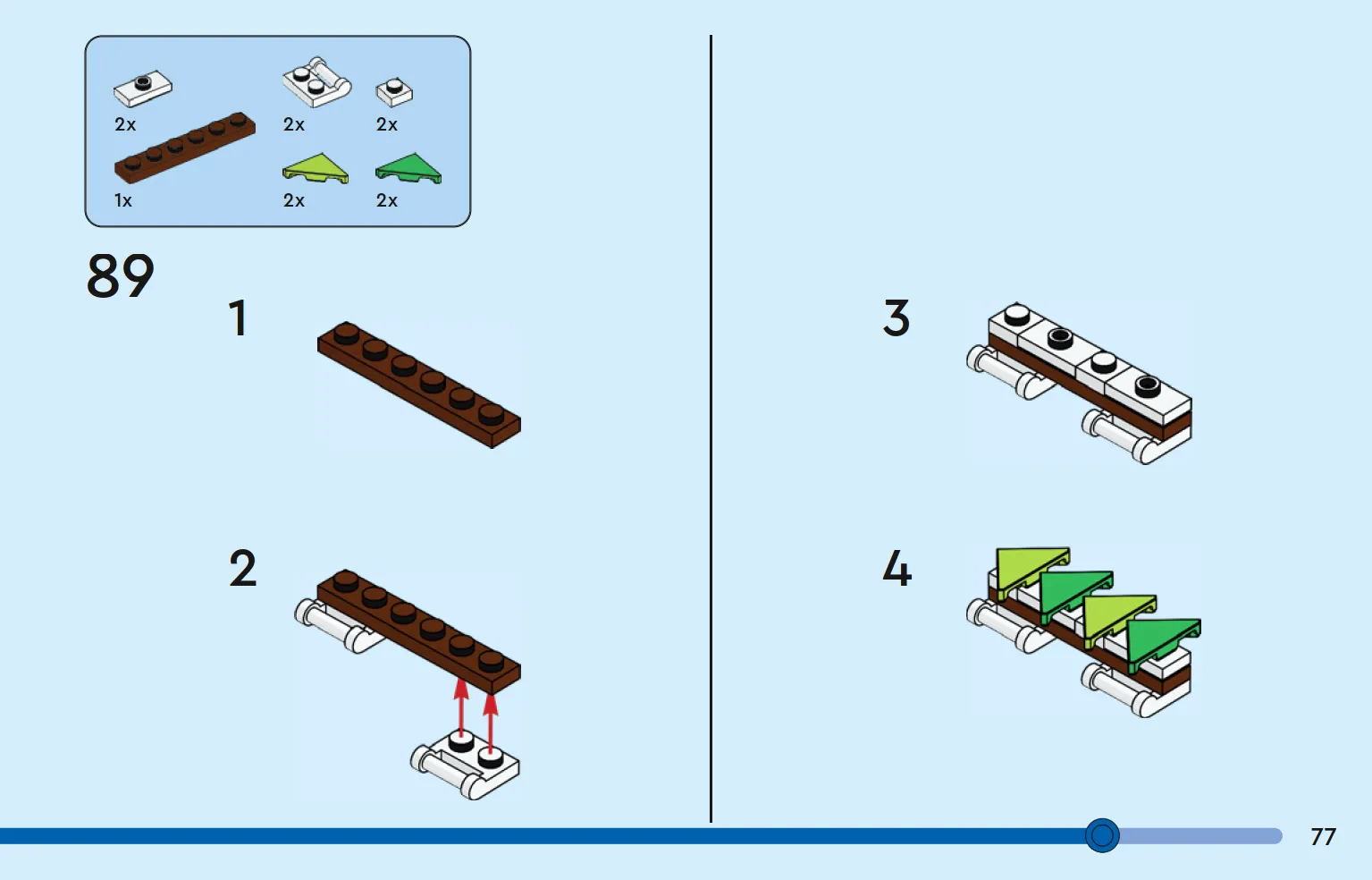 2x
2x
2x
1x
2x
2x

89

1

2

3

4

77