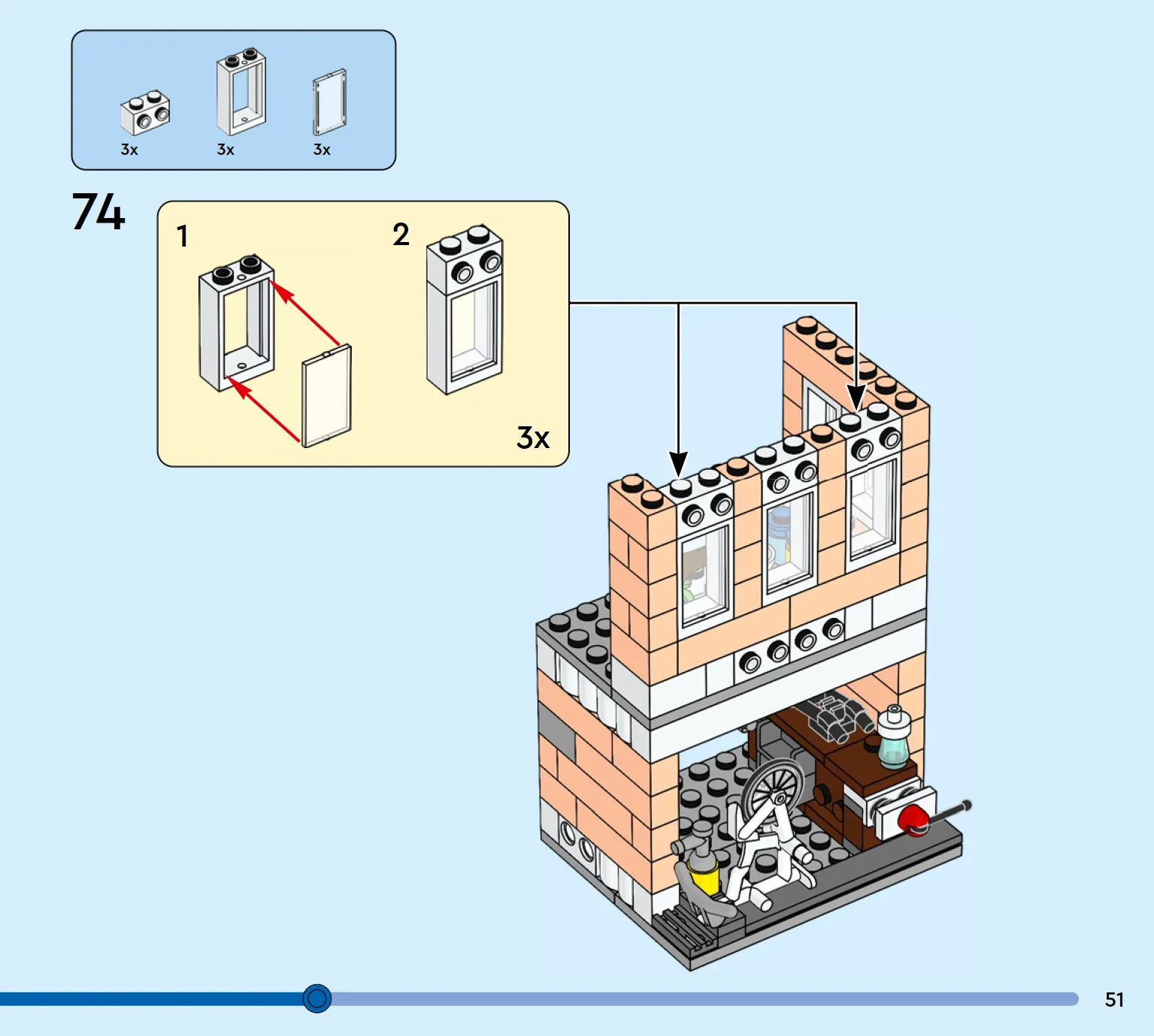 3x 3x 3x

74

1

2

3x

51