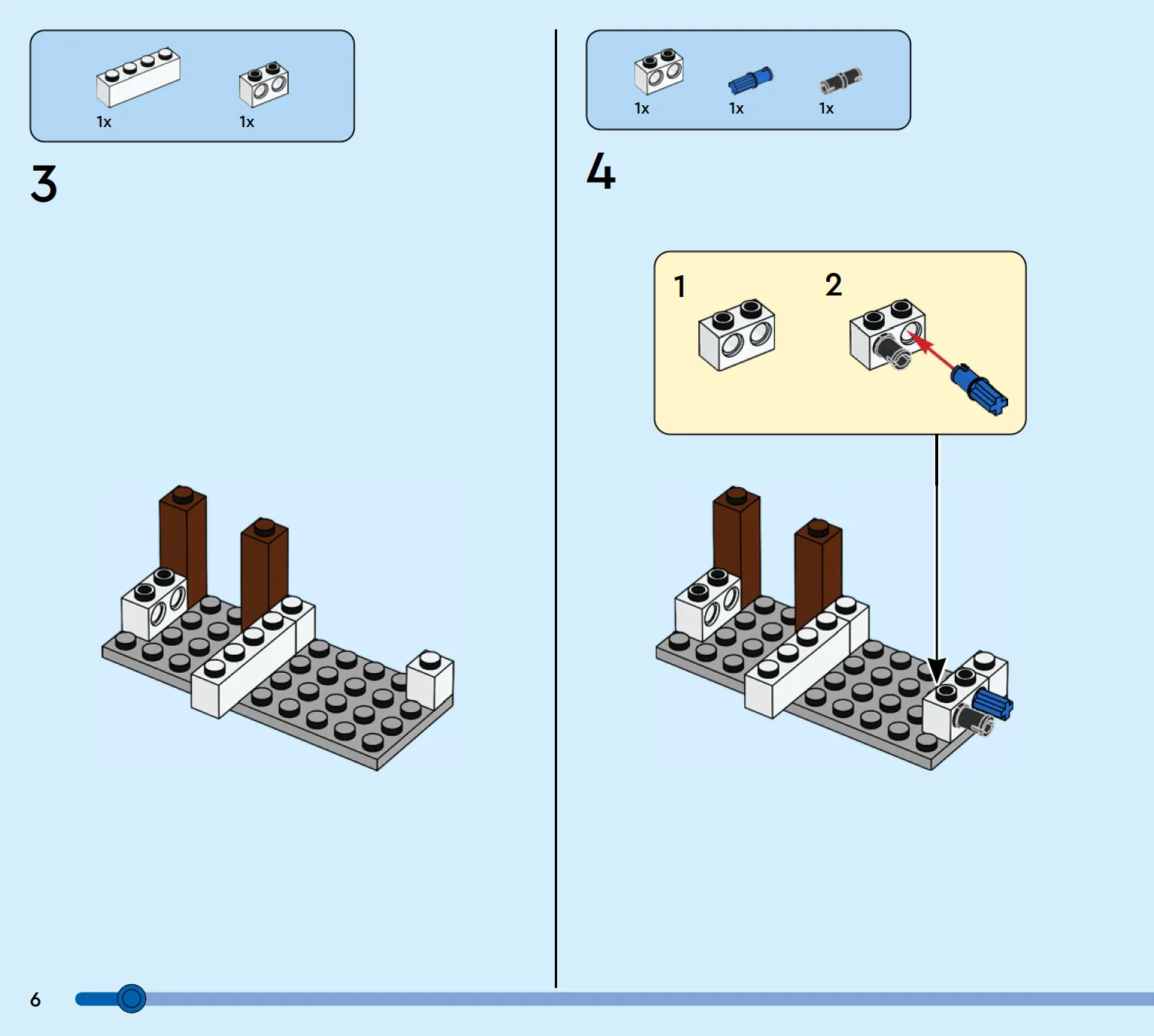 1x 1x

3

1x 1x 1x

4

1 2

6