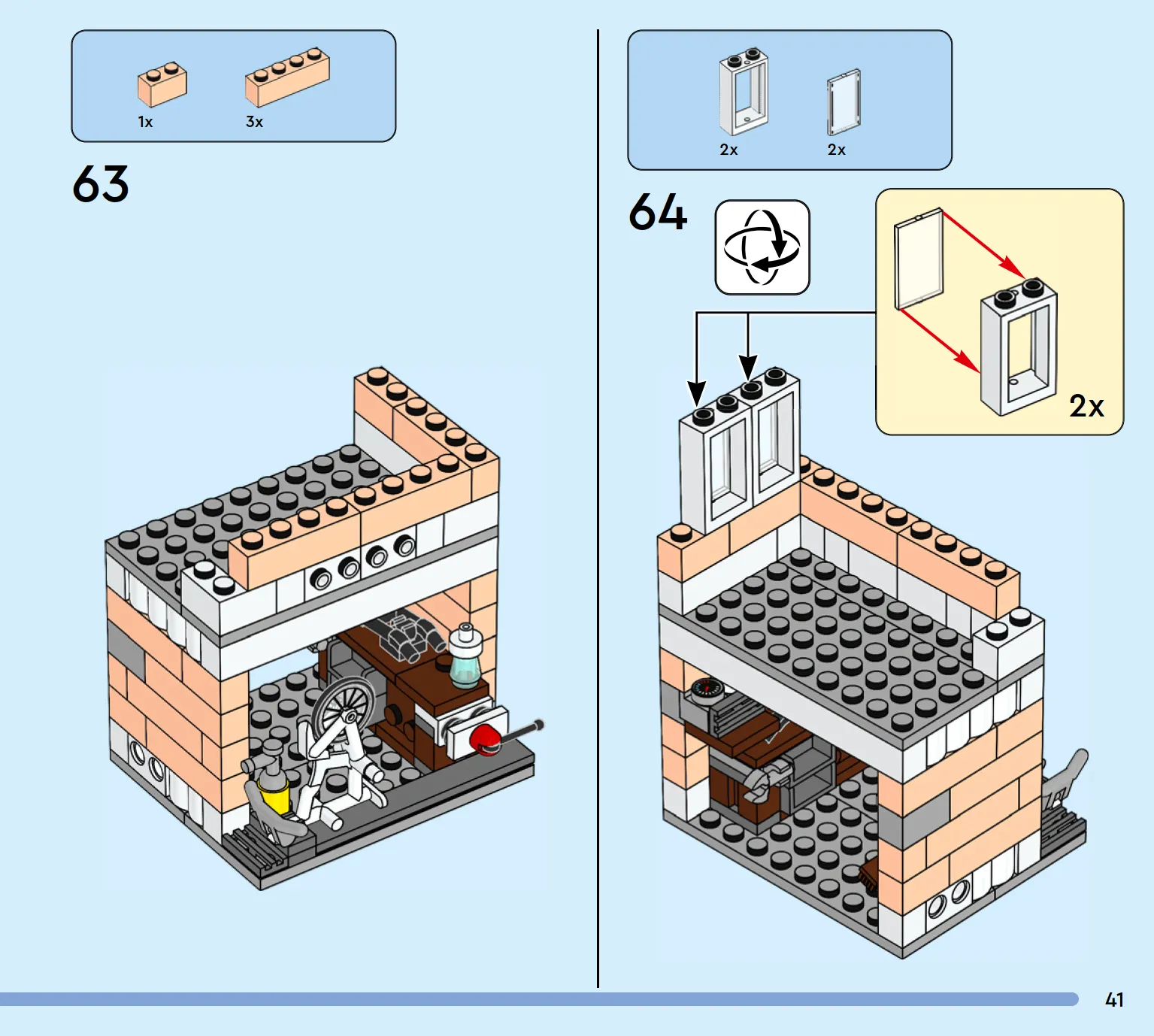 1x 3x

63

2x 2x

64

2x

41