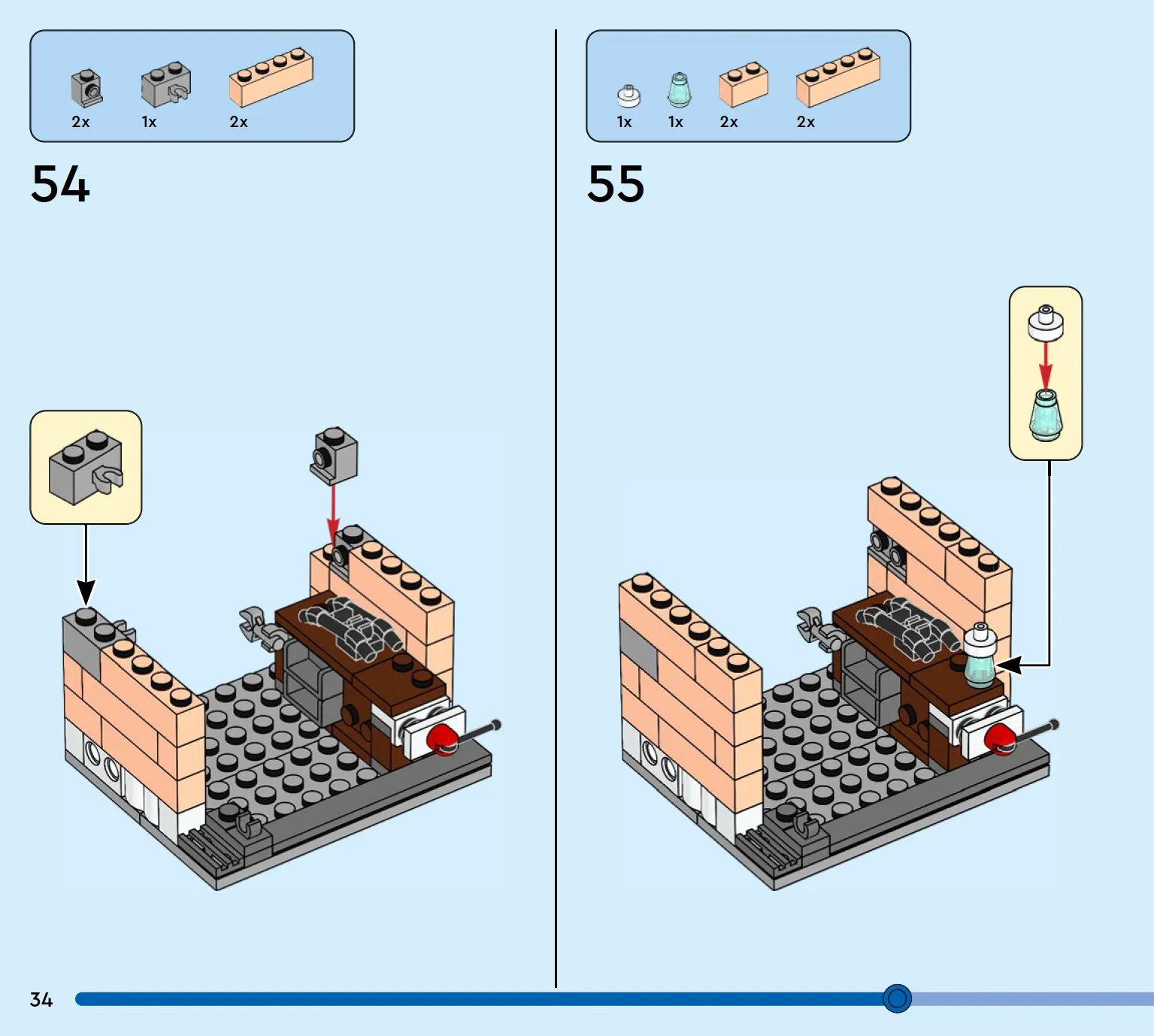 2x 1x 2x

54

1x 1x 2x 2x

55

34