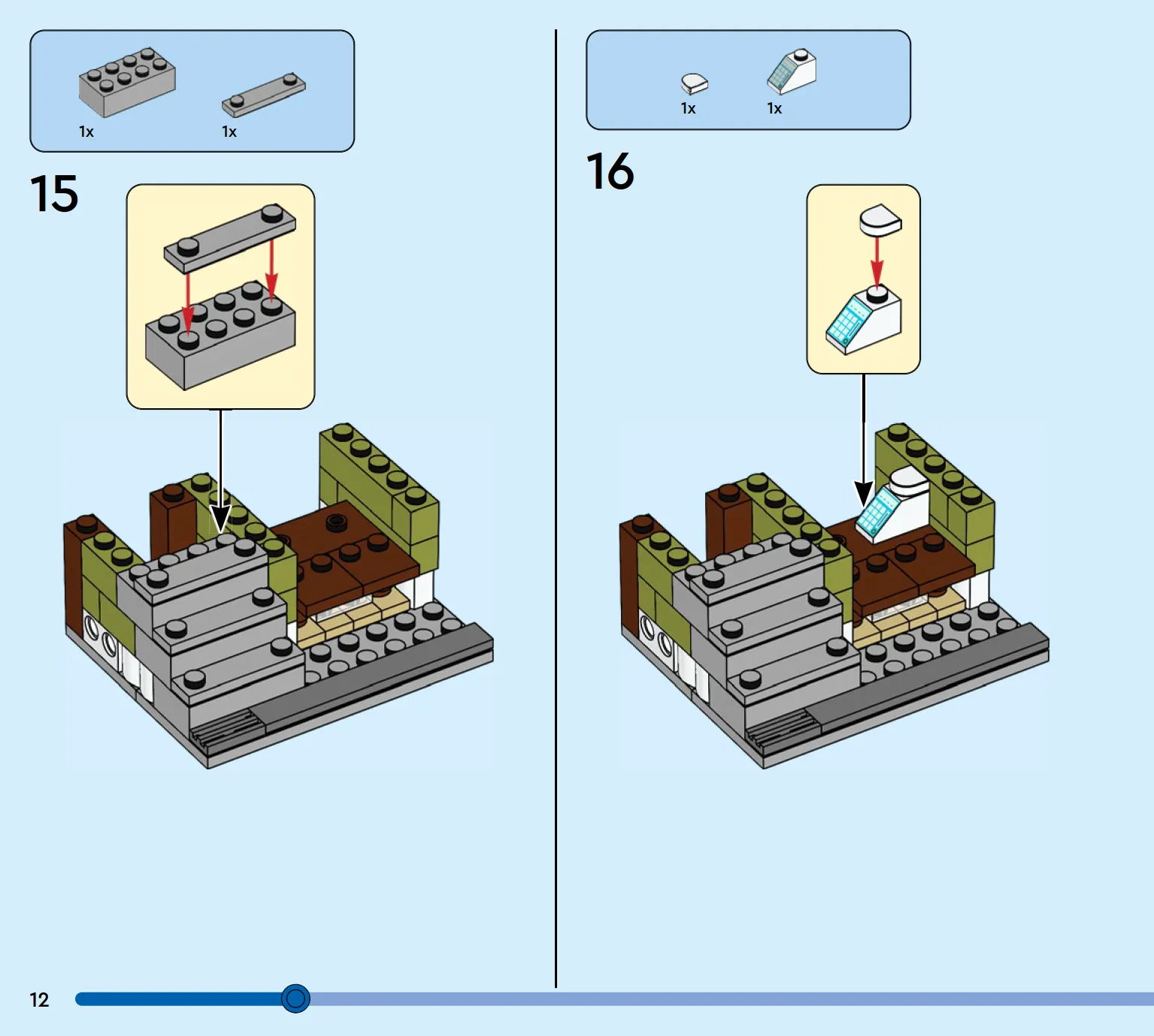 1x
1x

15

1x
1x

16

12