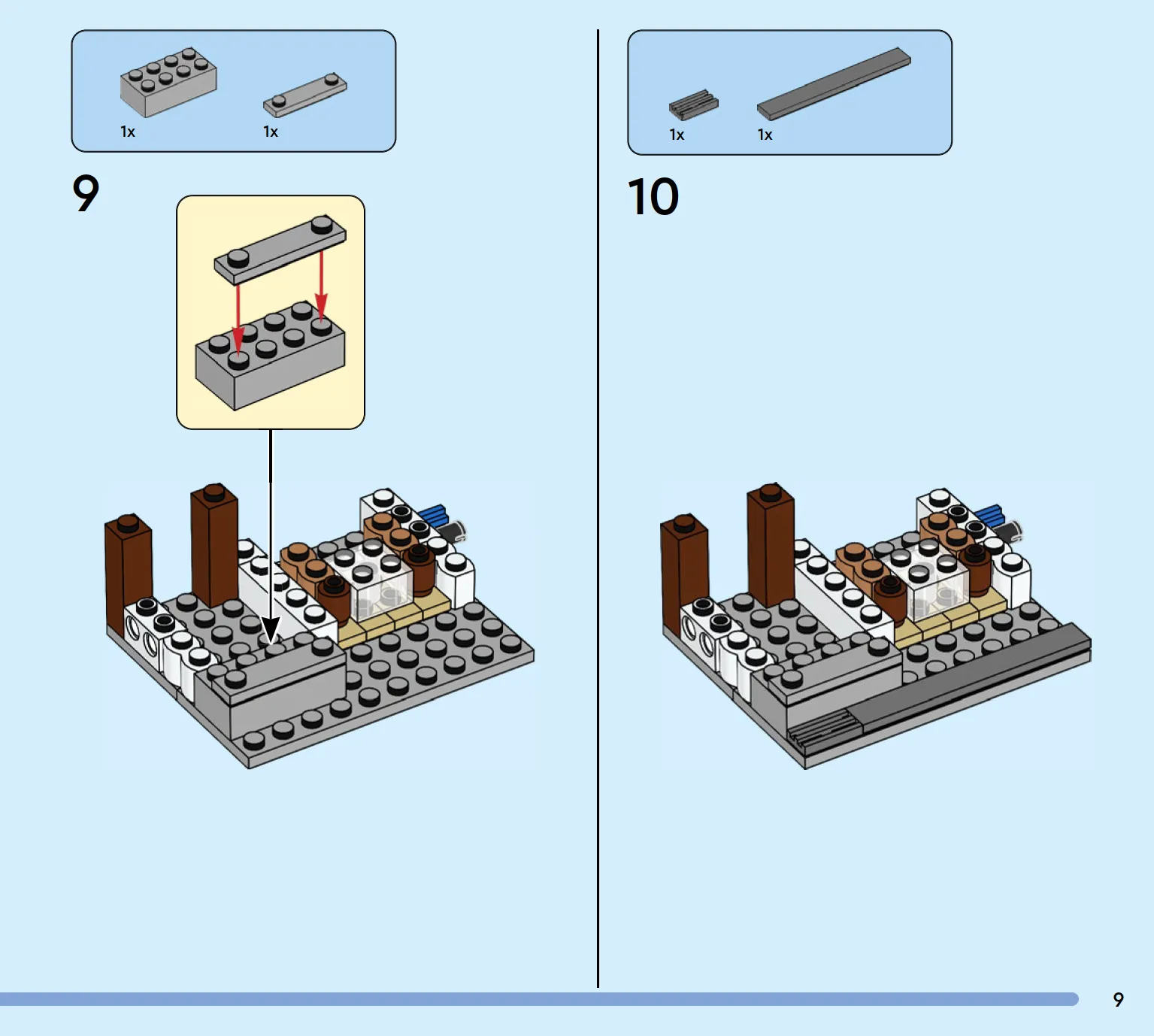 1x
1x

9

1x
1x

10

9