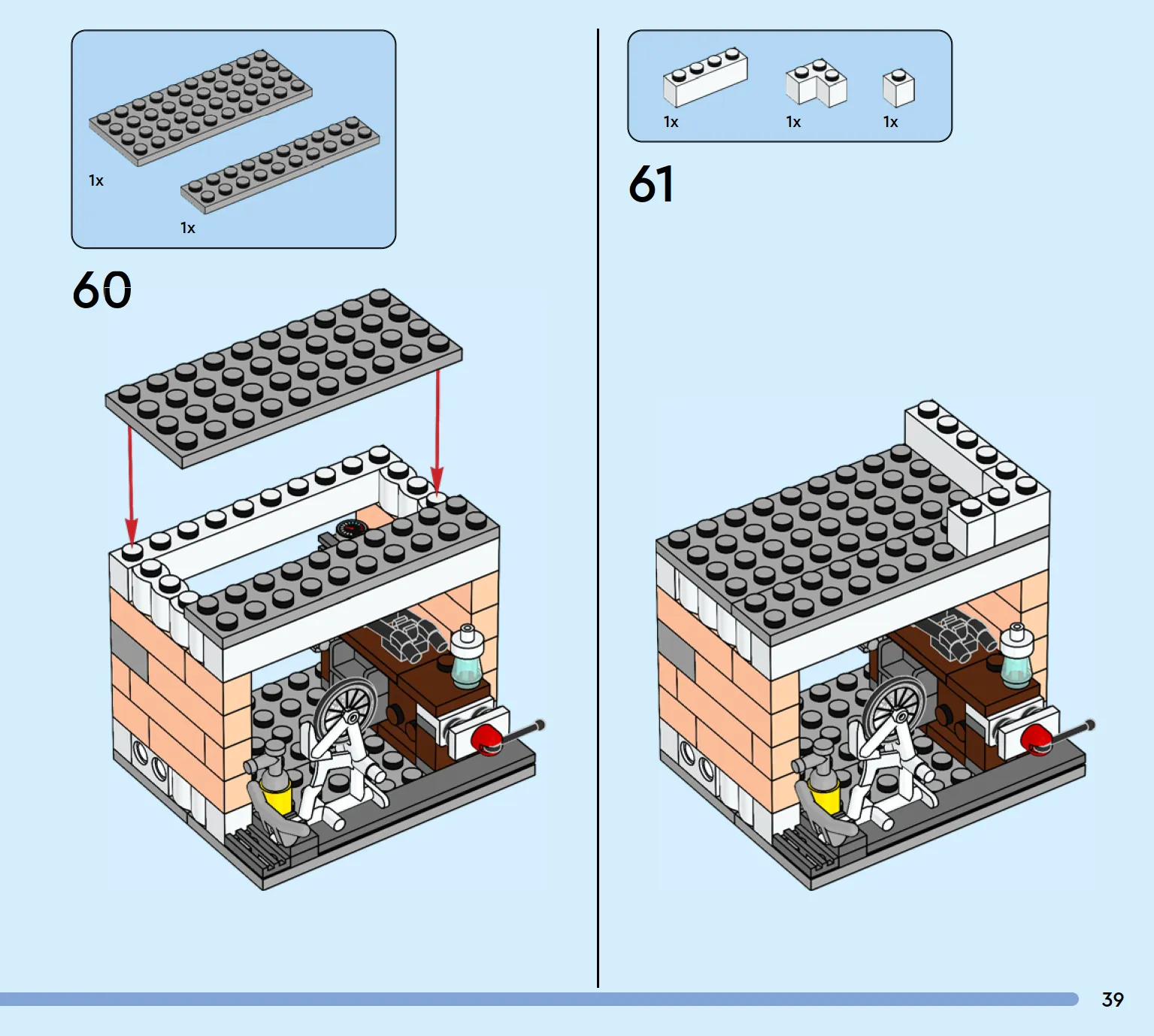 1x

1x

60

1x
1x
1x

61

39