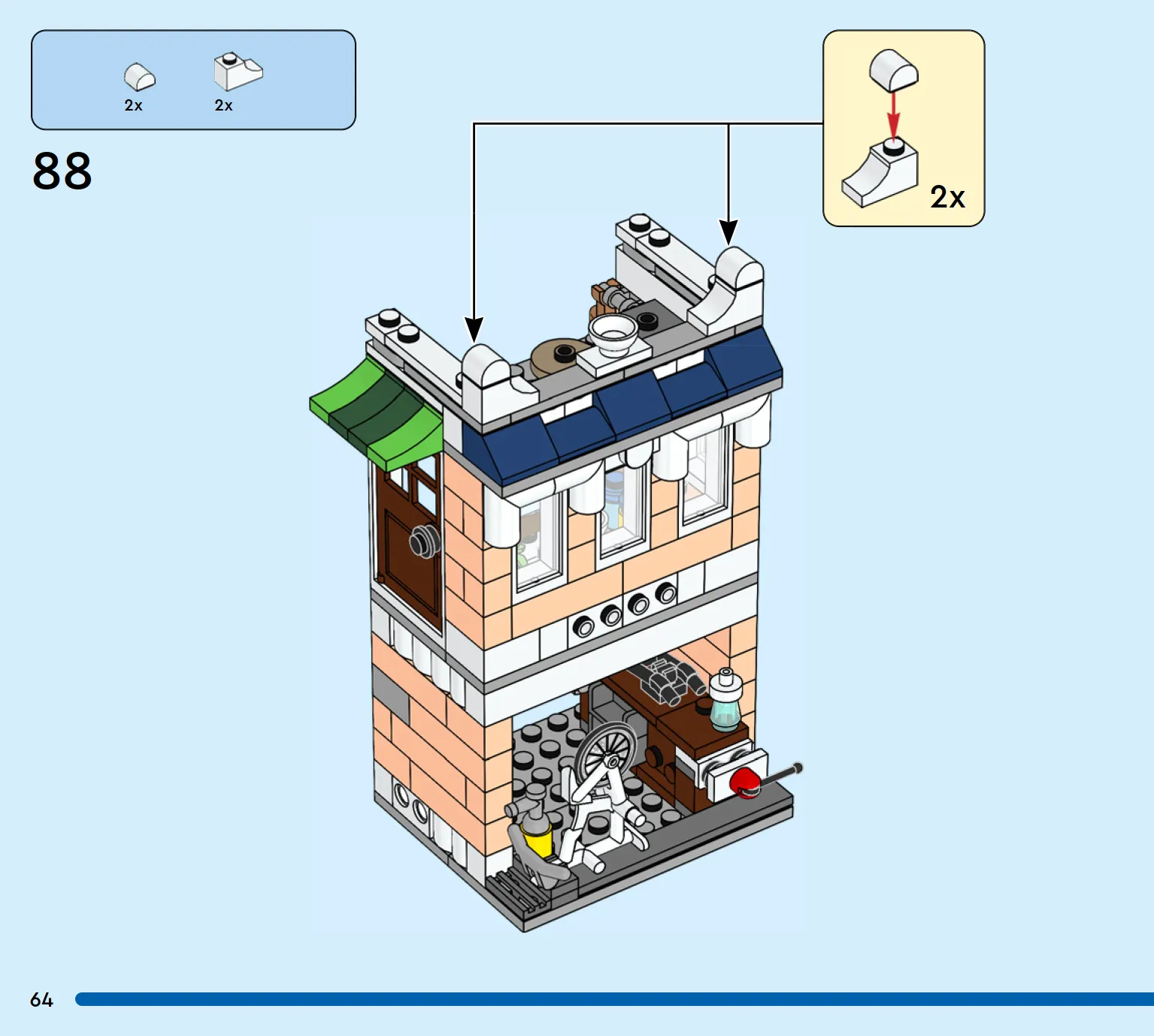 2x 2x

88

2x

64