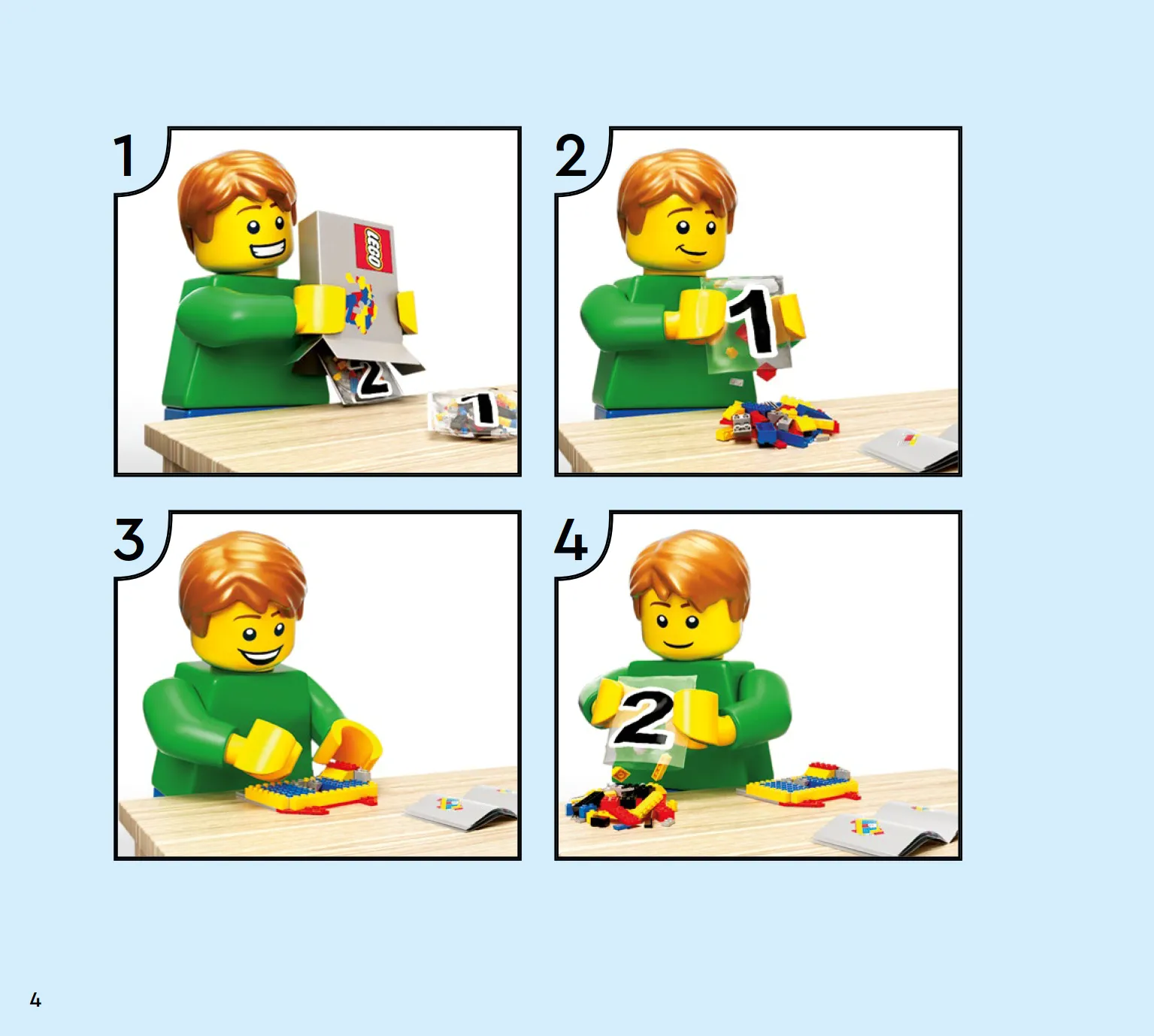 1

LEGO

2

1

2

1

3

4

2

4