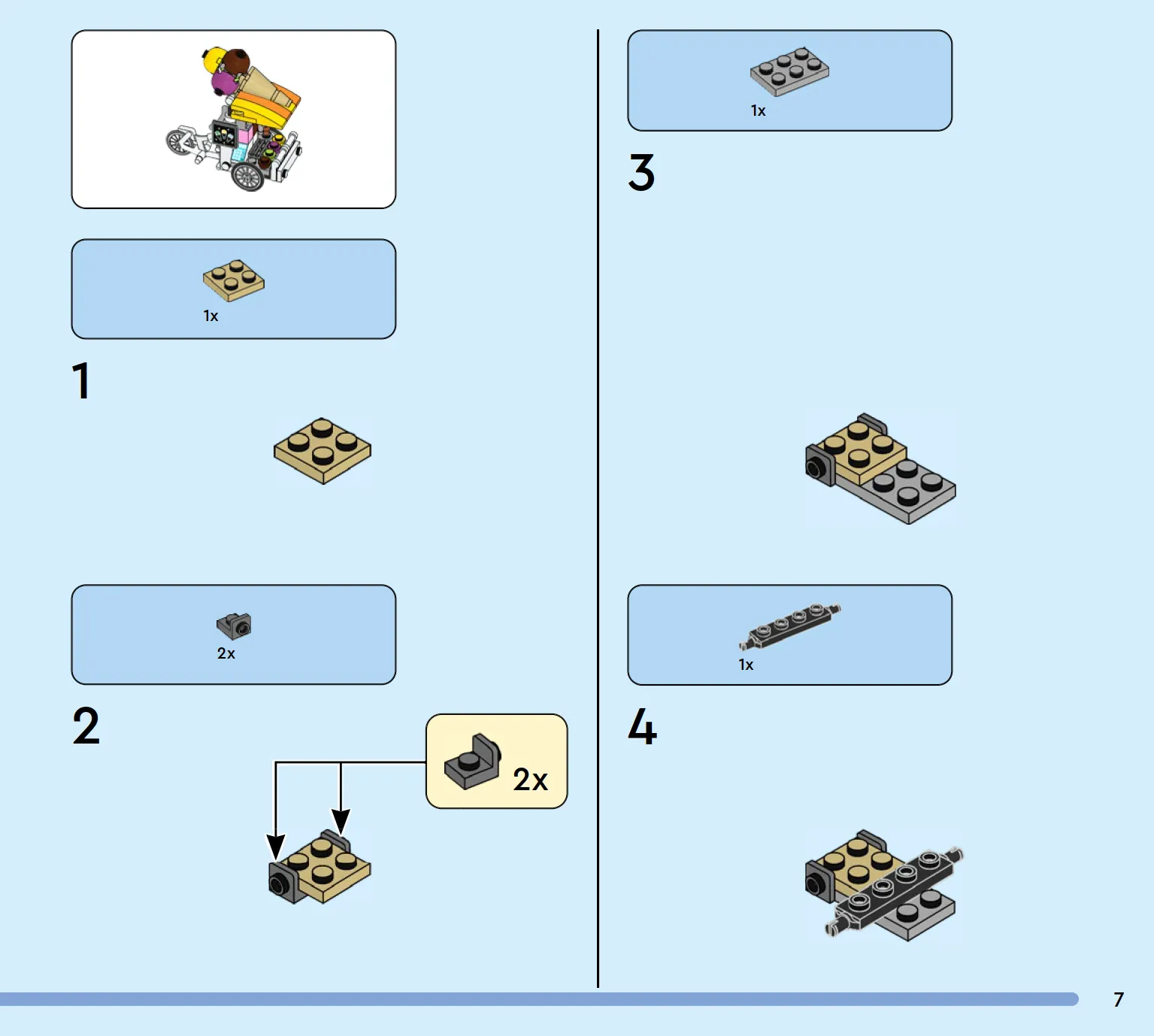 1x

1

2x

2

2x

1x

3

1x

4

7