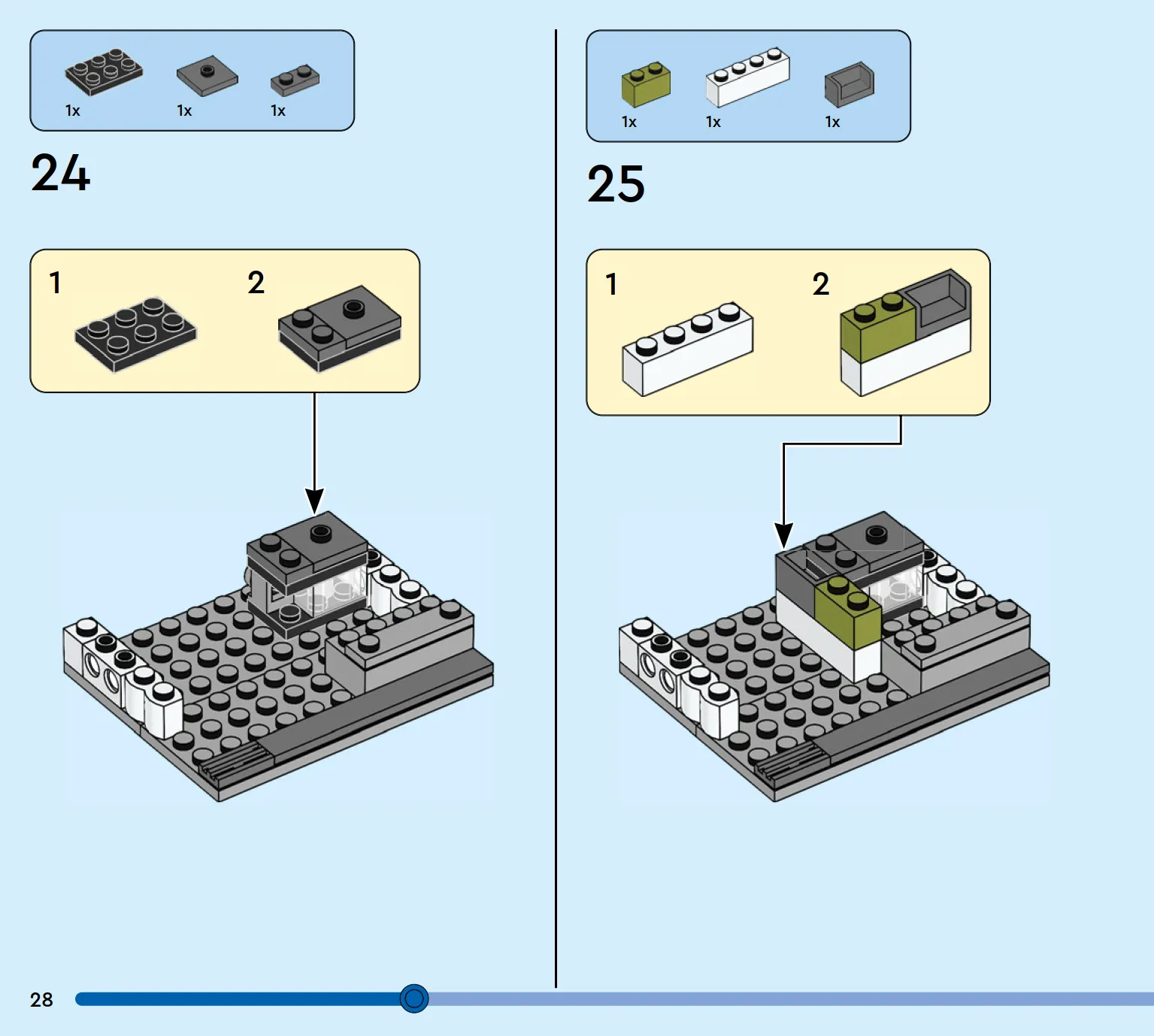 1x 1x 1x

24

1

2

1x 1x 1x

25

1

2

28