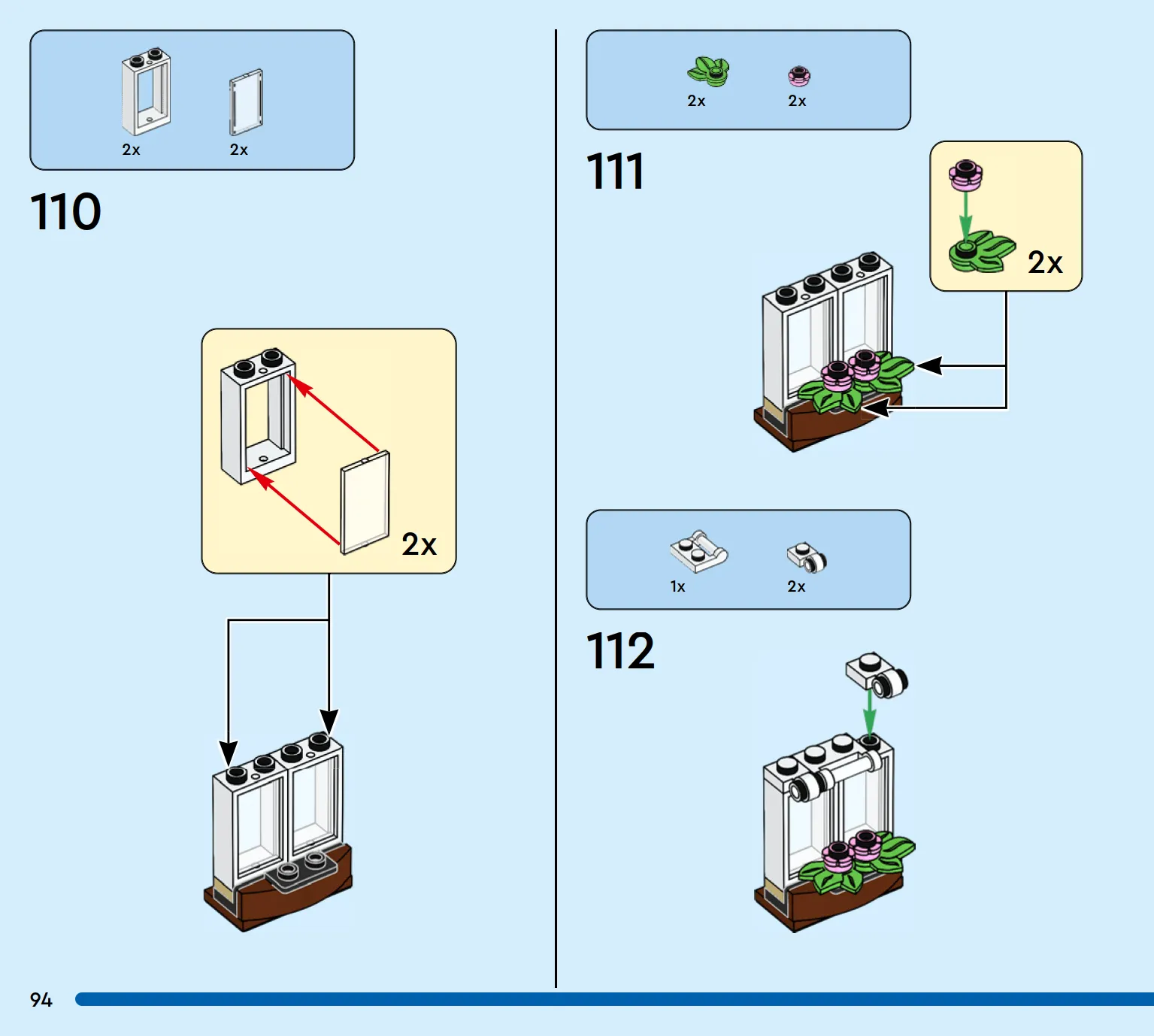 2x 2x

110

2x

2x 2x

111

2x

1x 2x

112

94