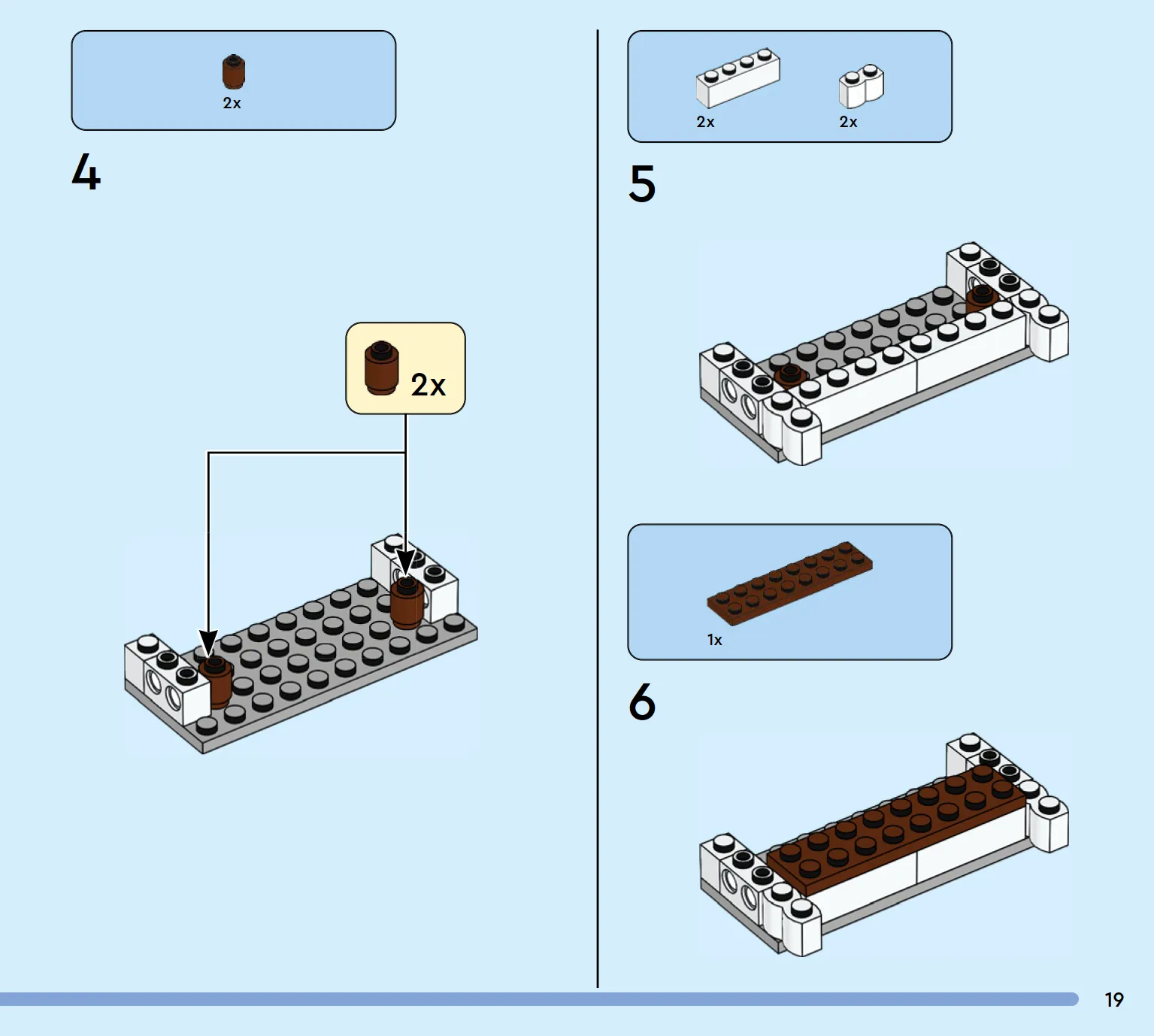 2x

4

2x

2x 2x

5

1x

6

19