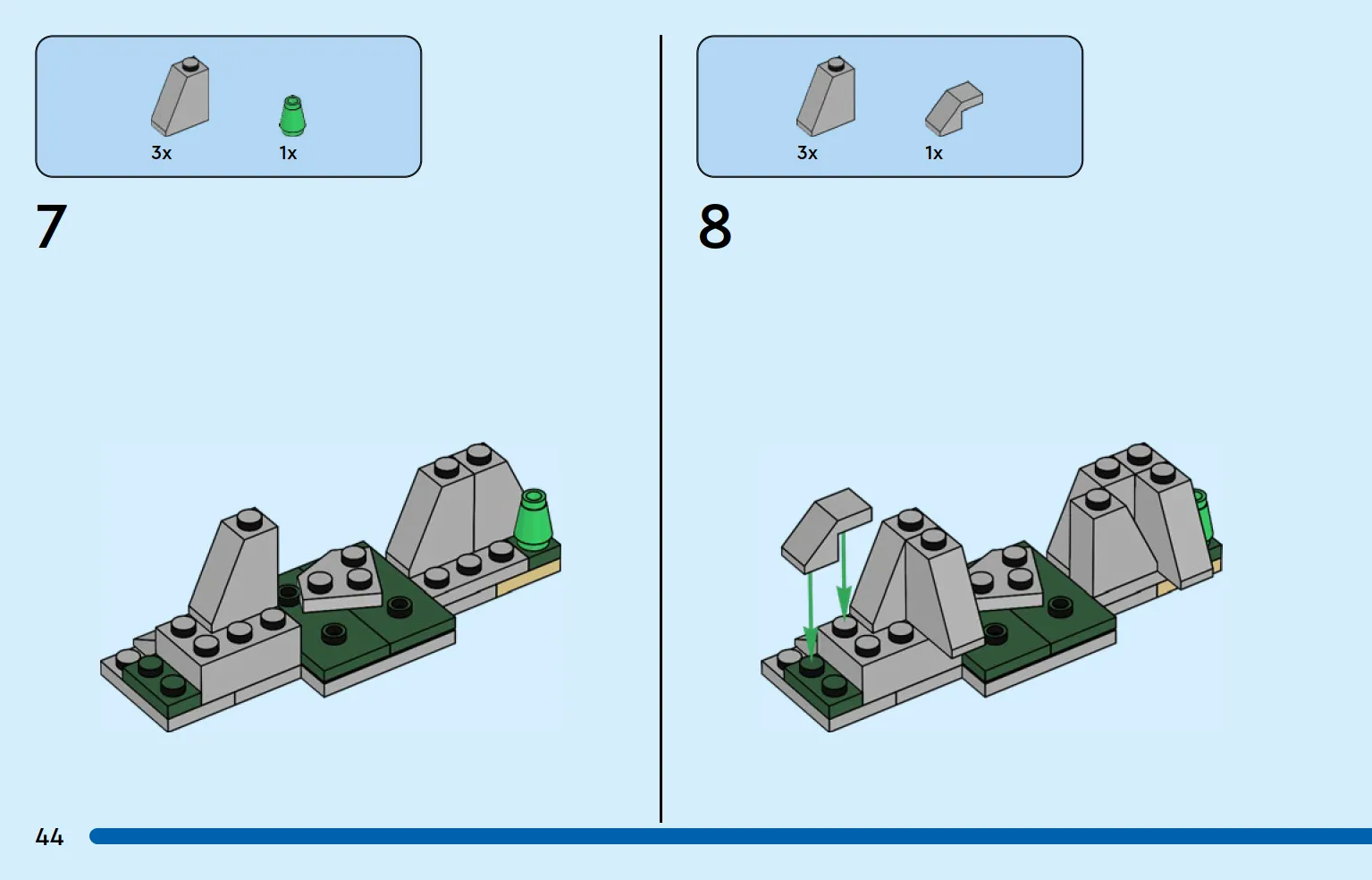 3x
1x

7

3x
1x

8

44