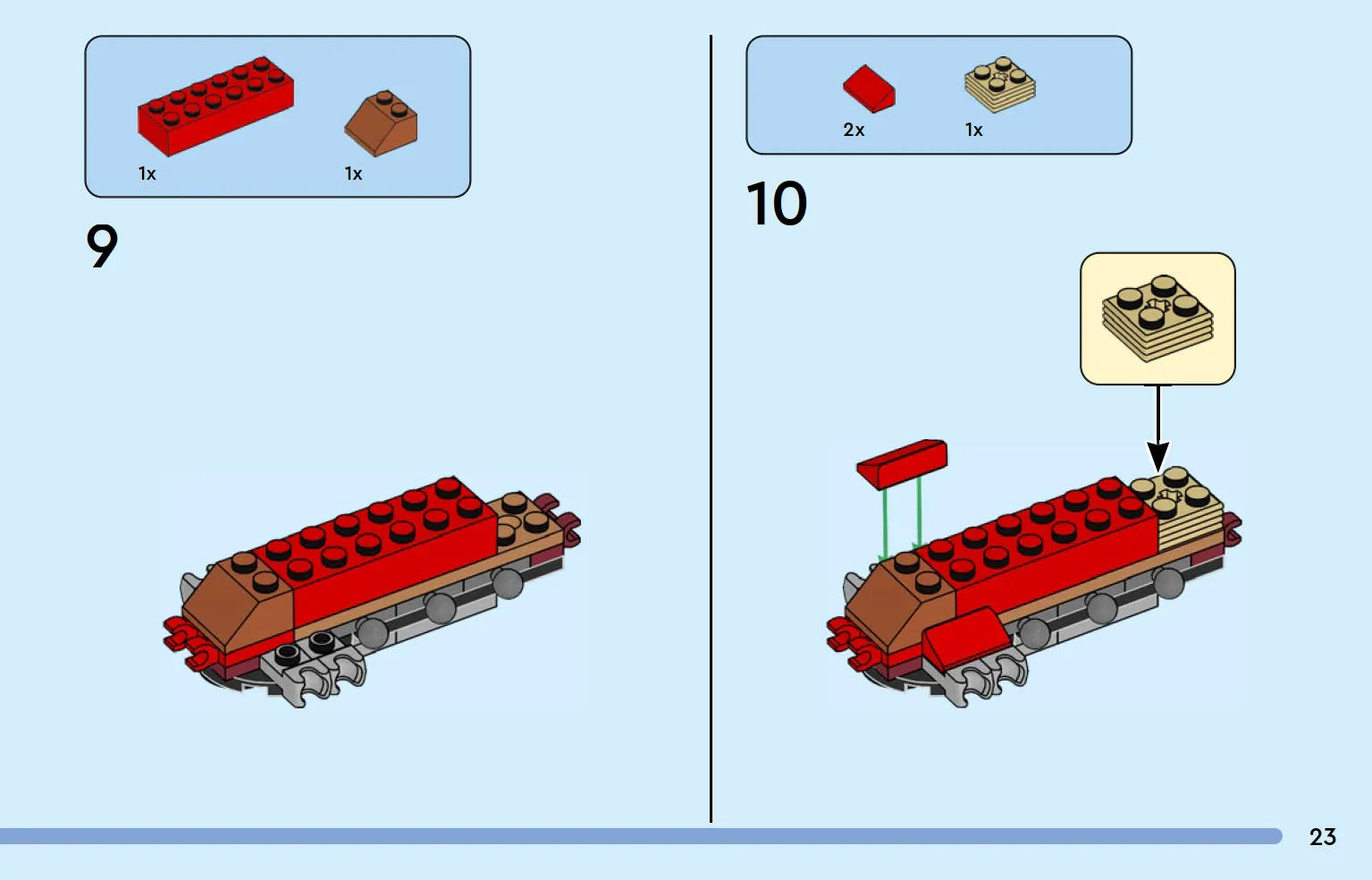 1x
1x

9

2x
1x

10

23