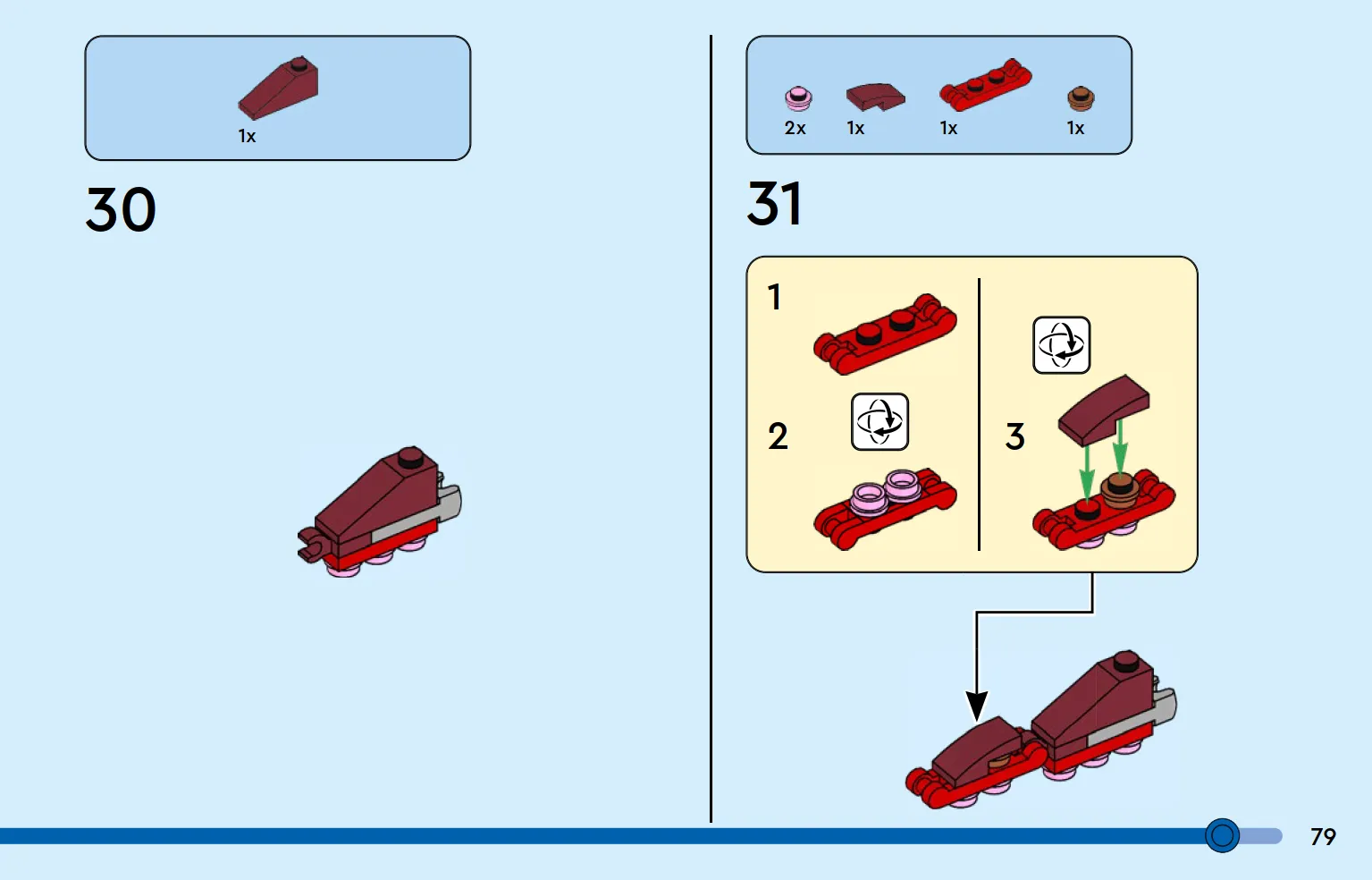 1x

30

2x 1x 1x 1x

31

1

2

3

79