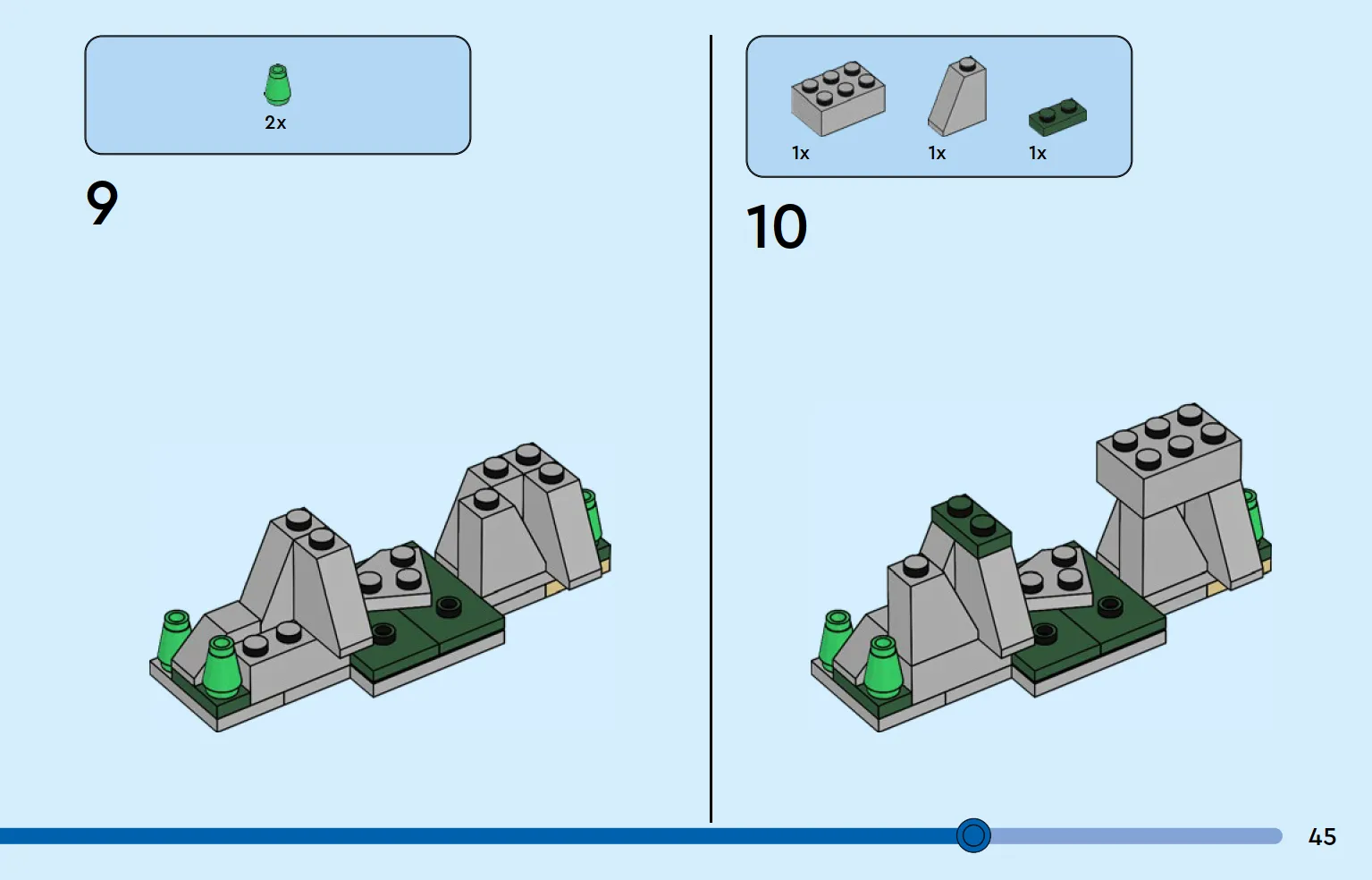 2x

9

1x 1x 1x

10

45