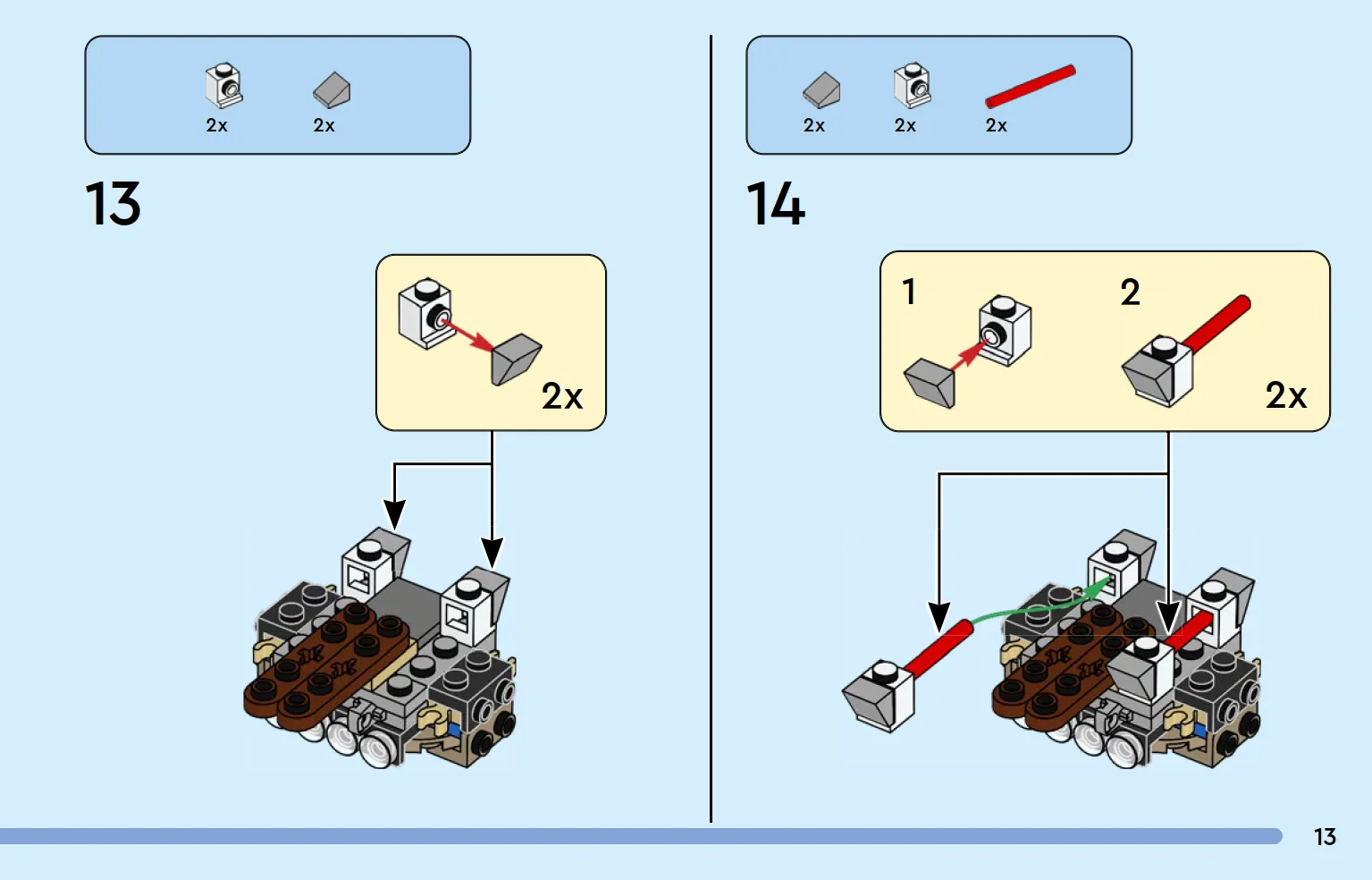 2x 2x

13

2x

2x 2x 2x

14

1

2

2x

13