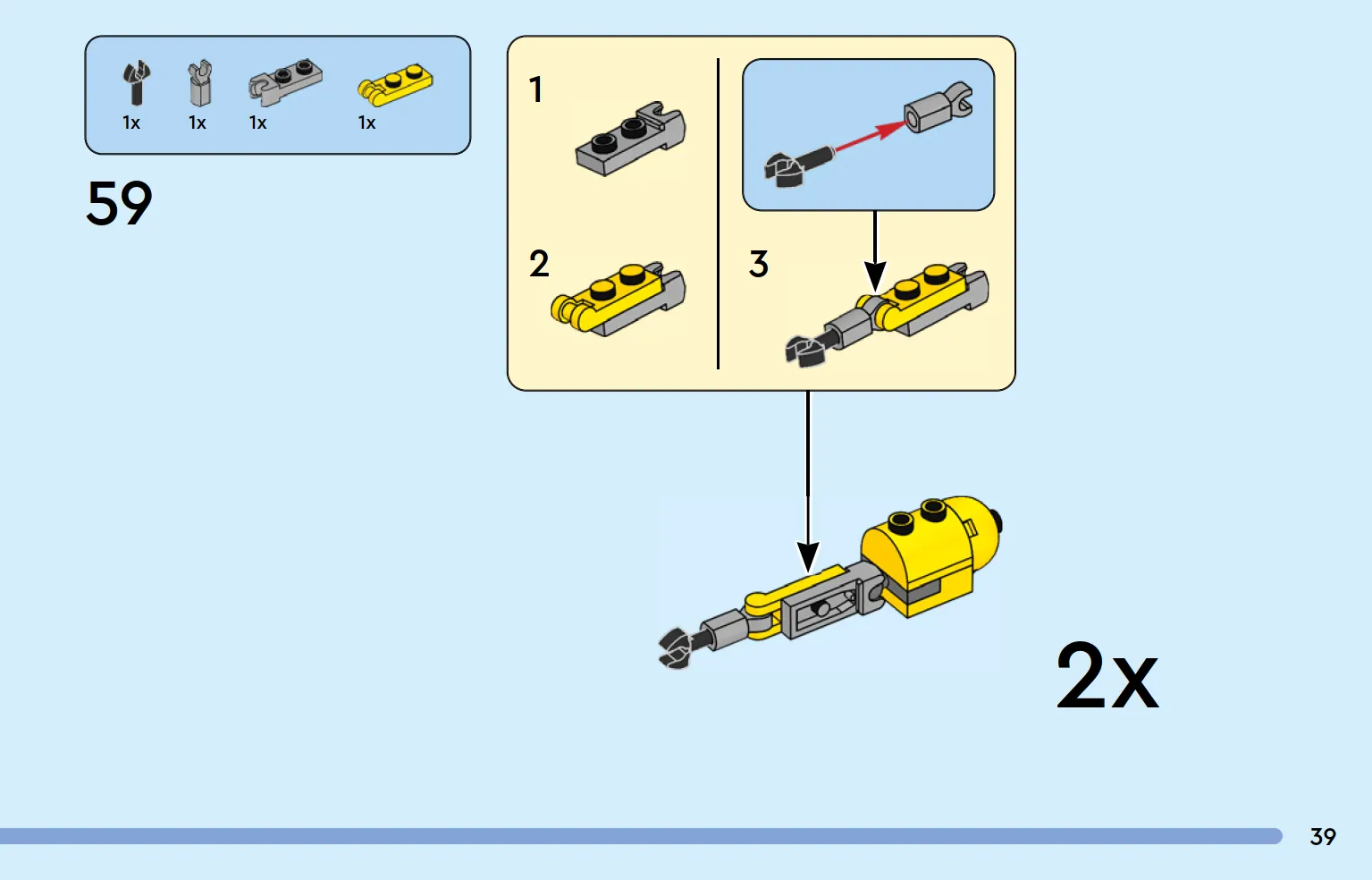 1x 1x 1x 1x

59

1

2

3

2x

39