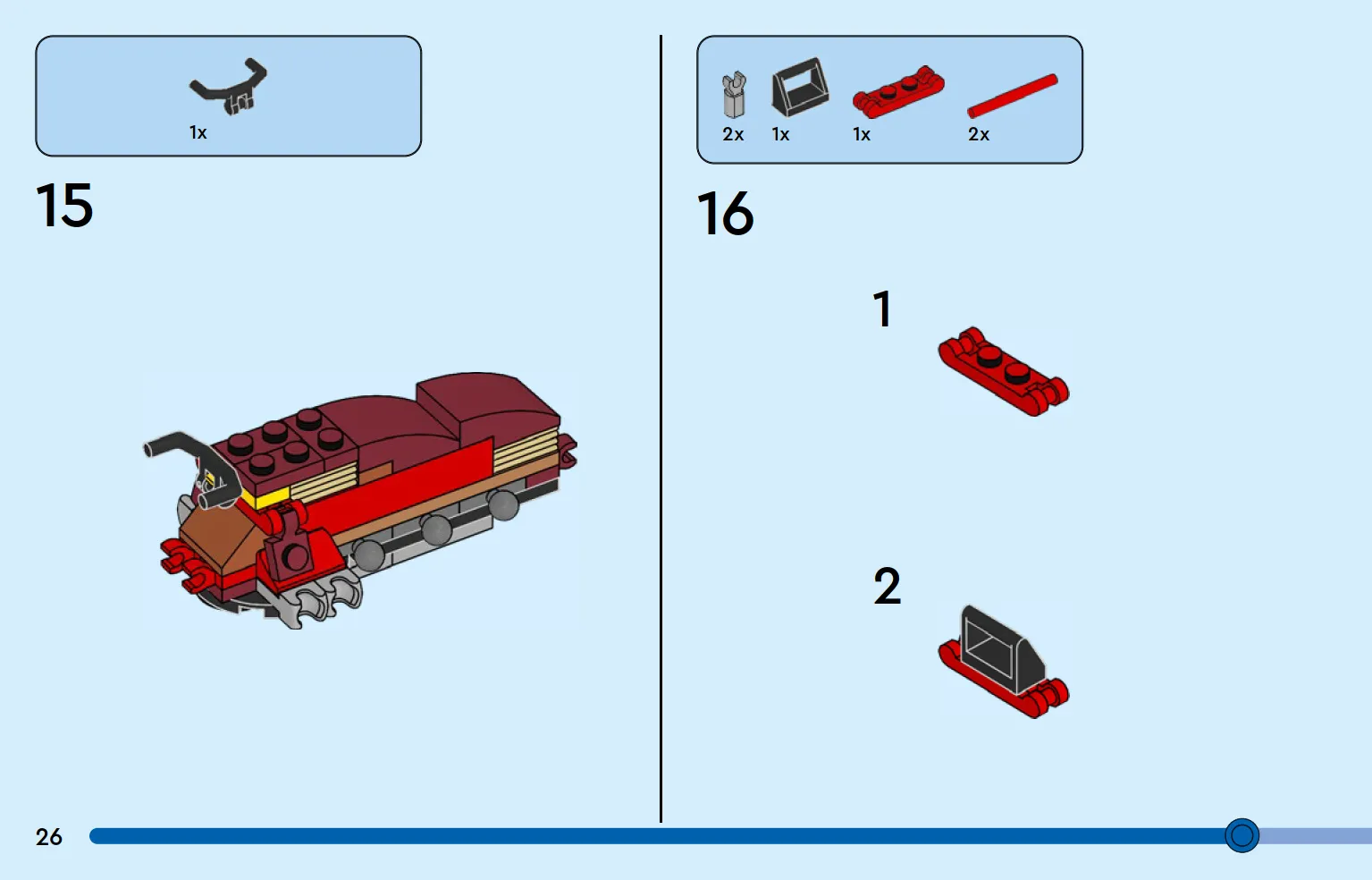 1x

15

2x 1x 1x 2x

16

1

2

26