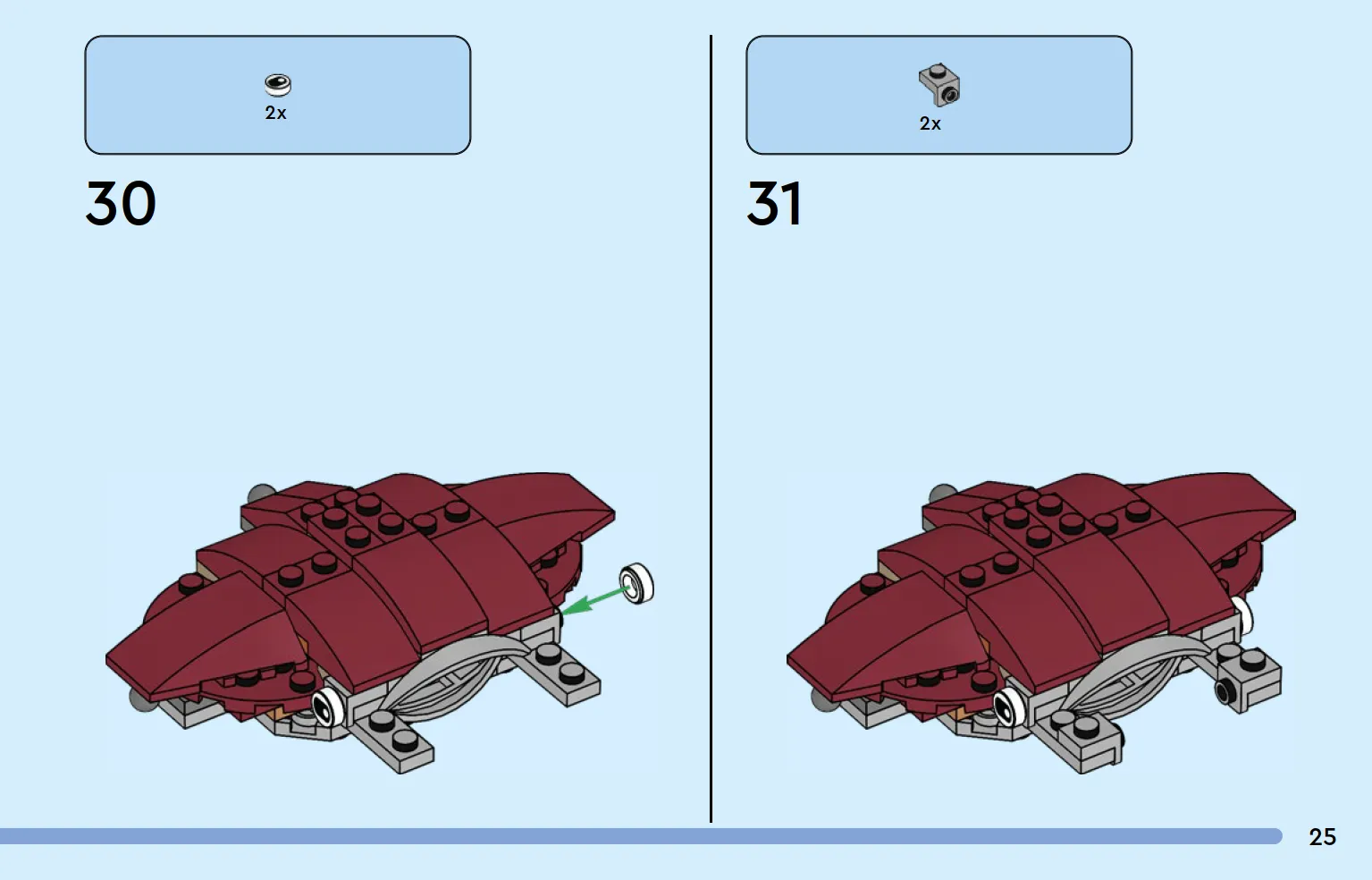 2x

30

2x

31

25