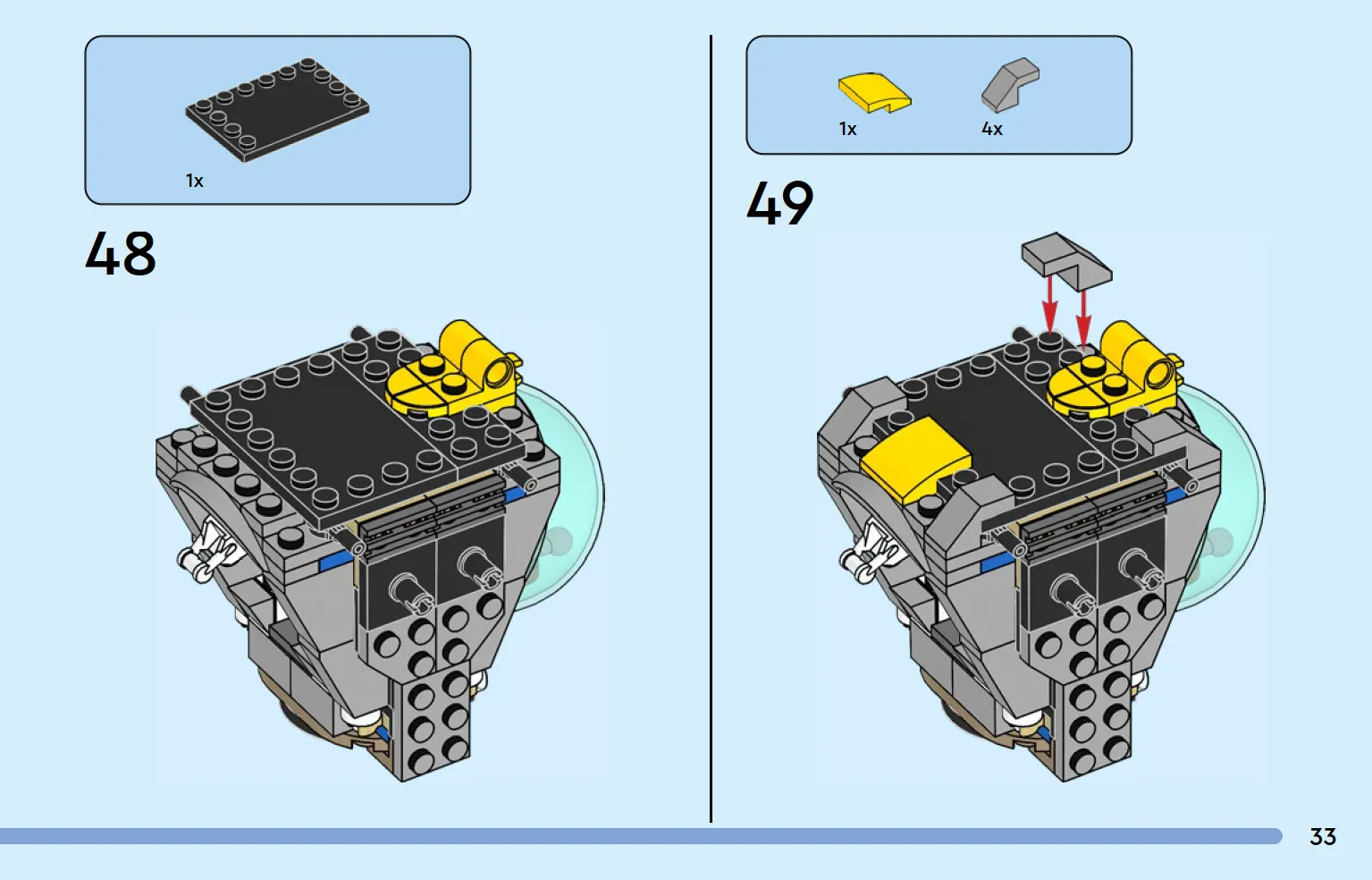 1x

48

1x

4x

49

33