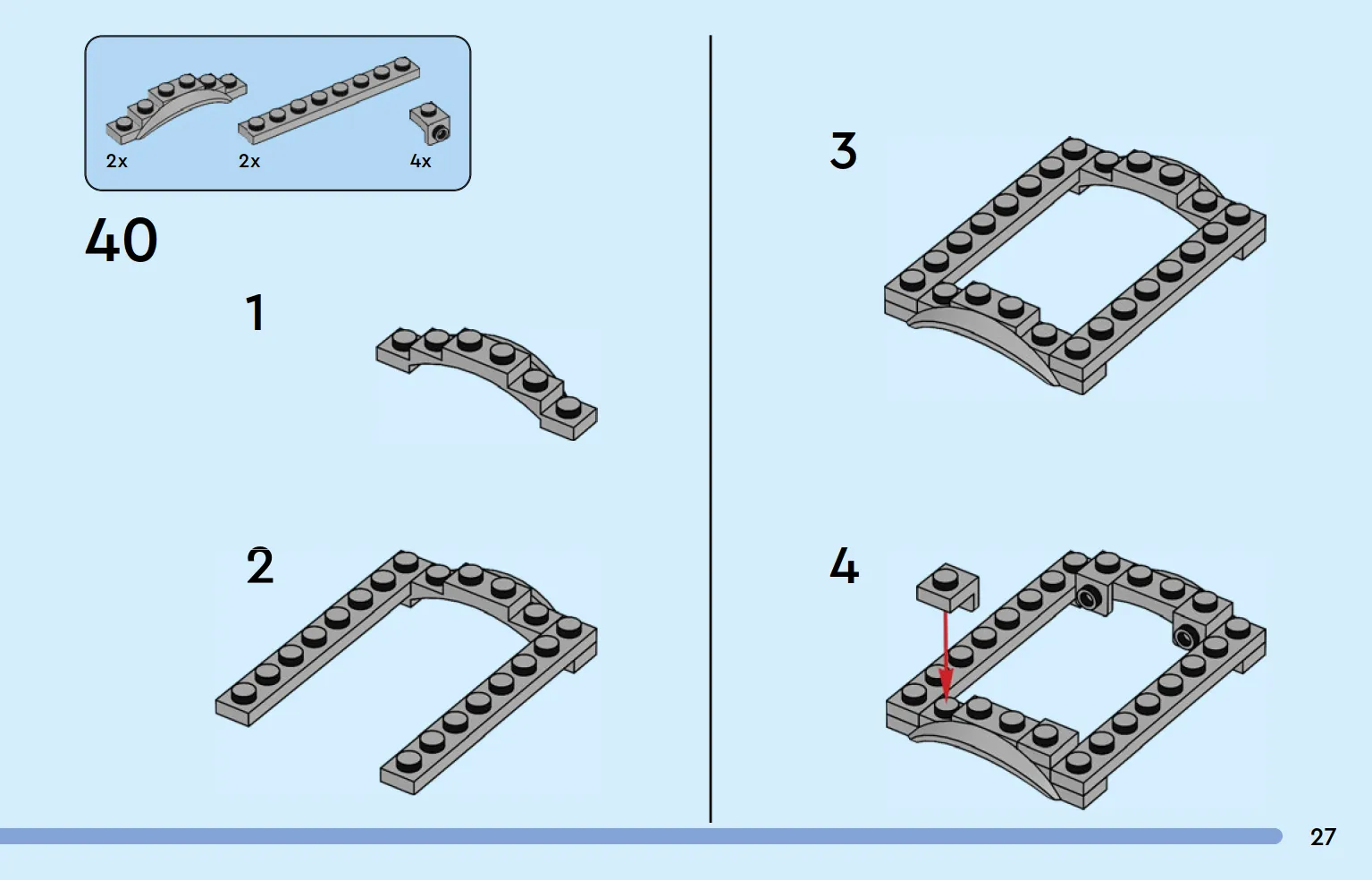 2x
2x
4x

40

1

2

3

4

27