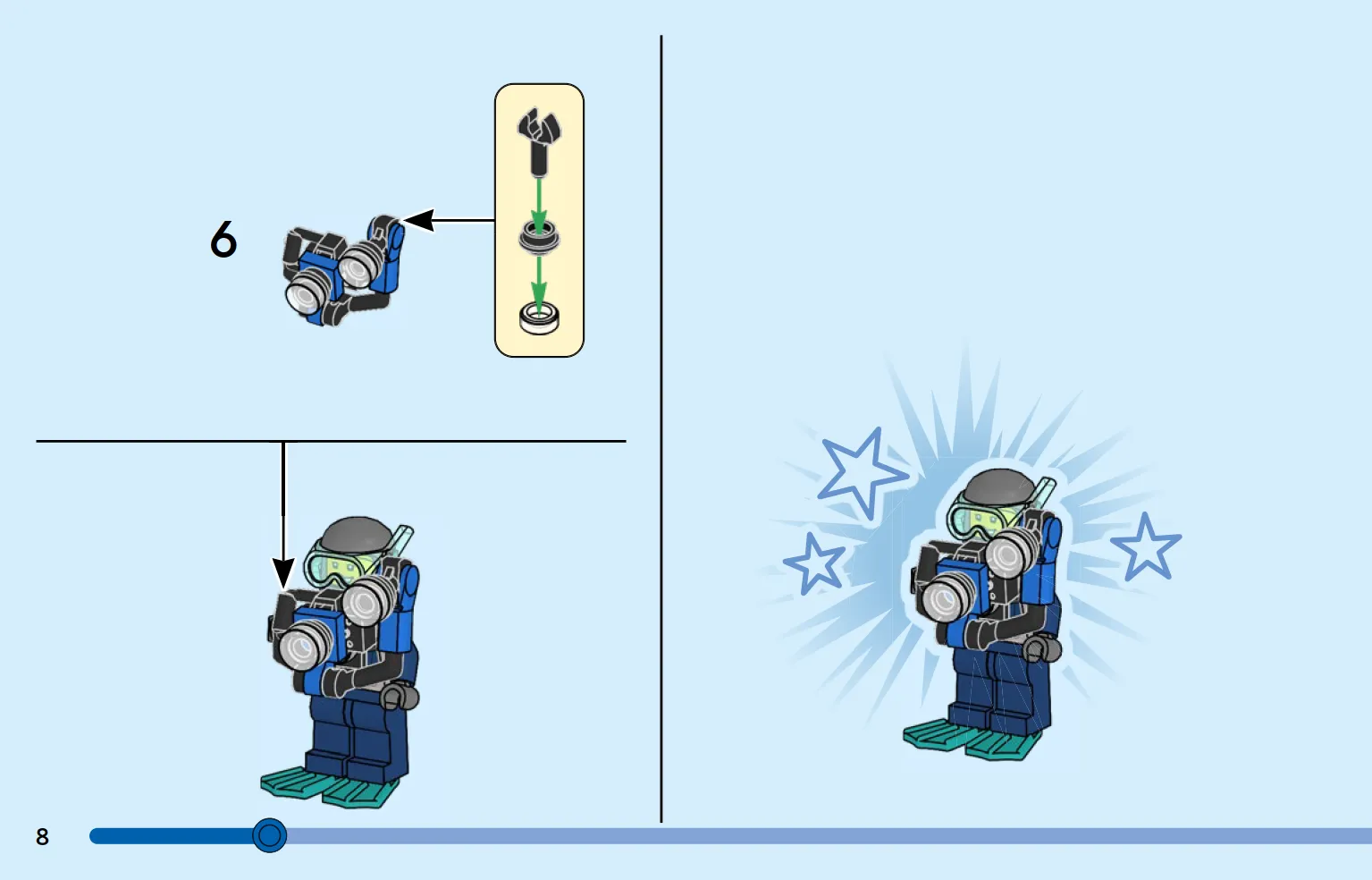 6

8