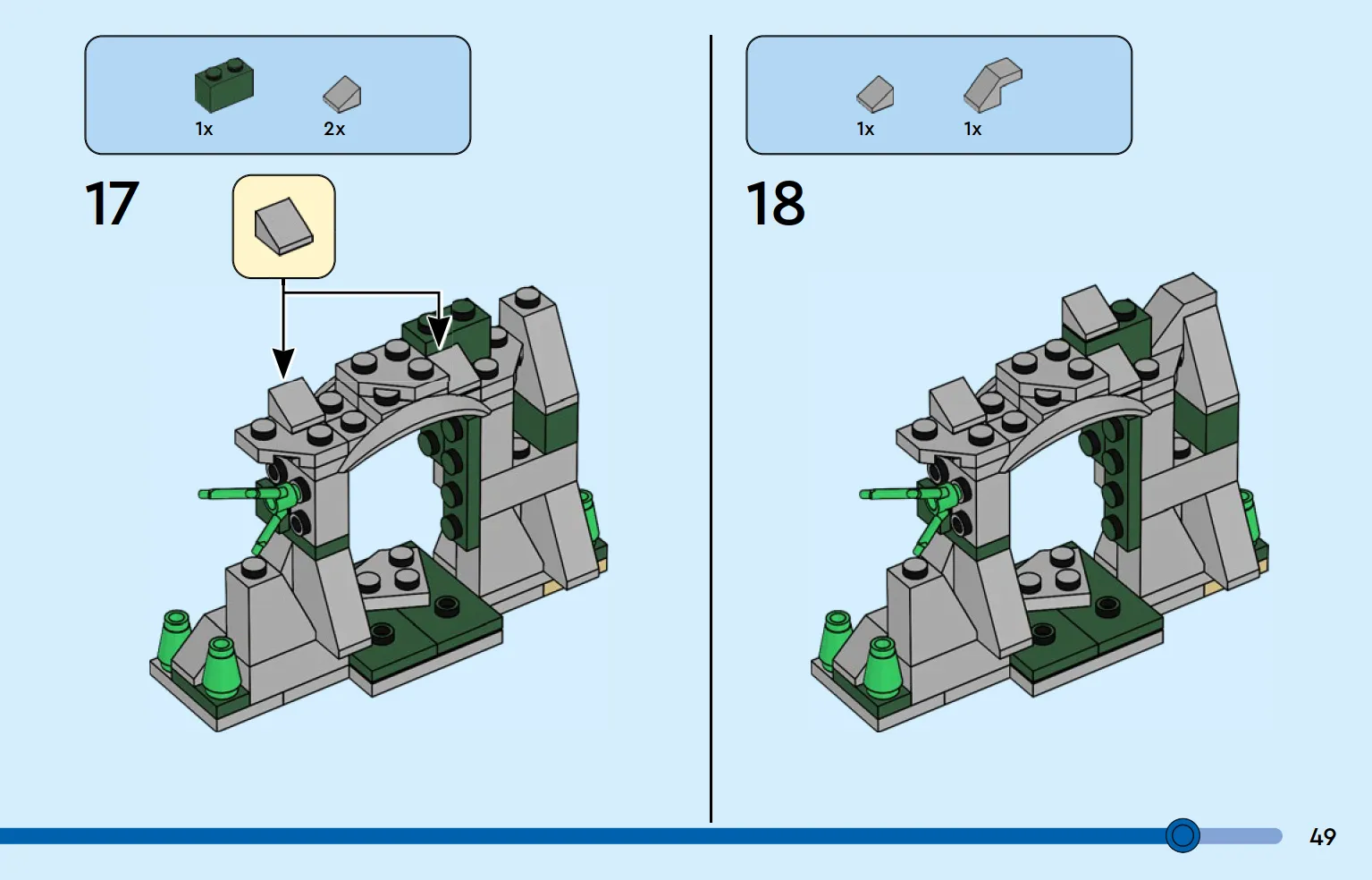 1x 2x

17

1x 1x

18

49