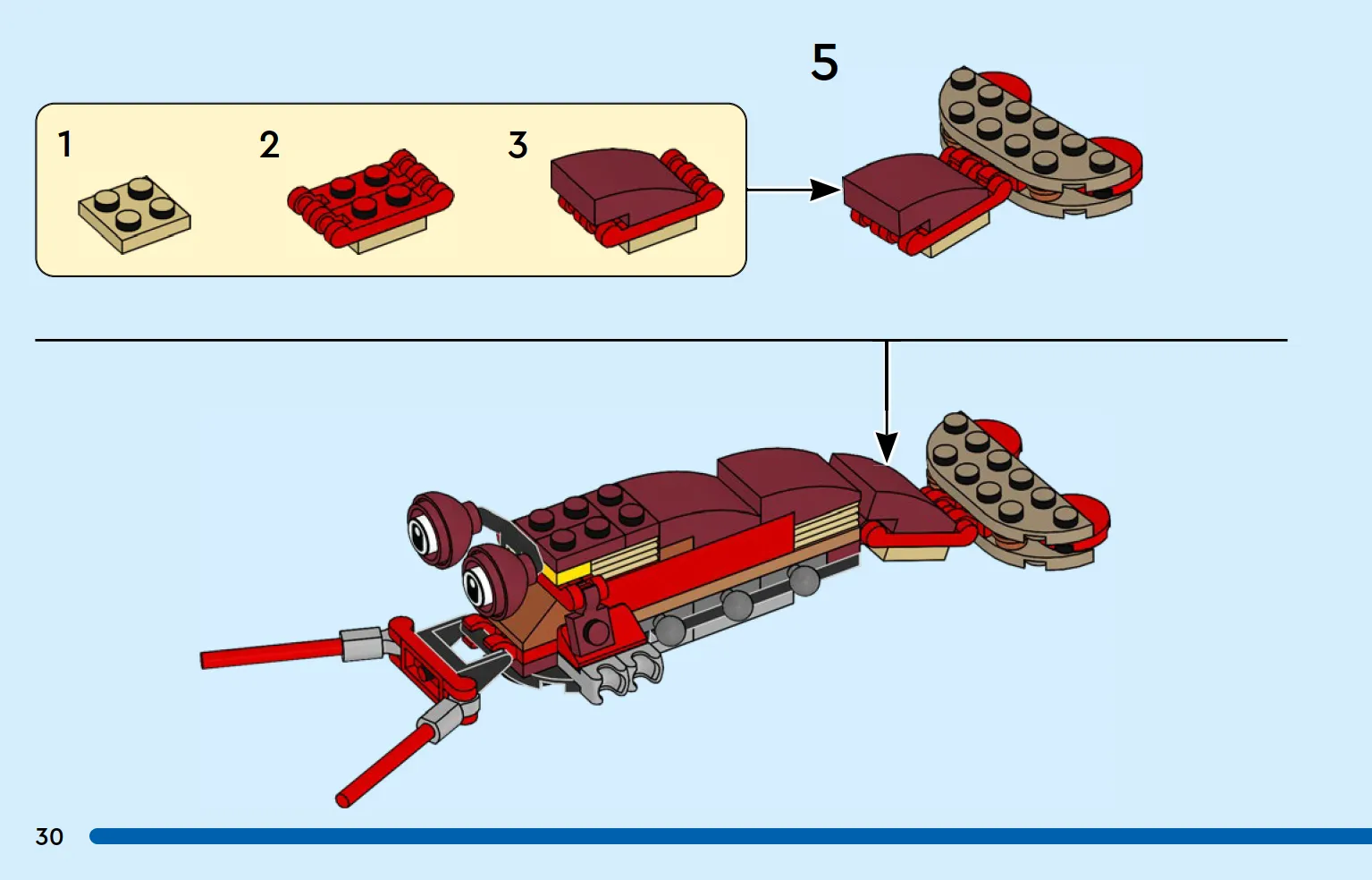 5

1

2

3

30