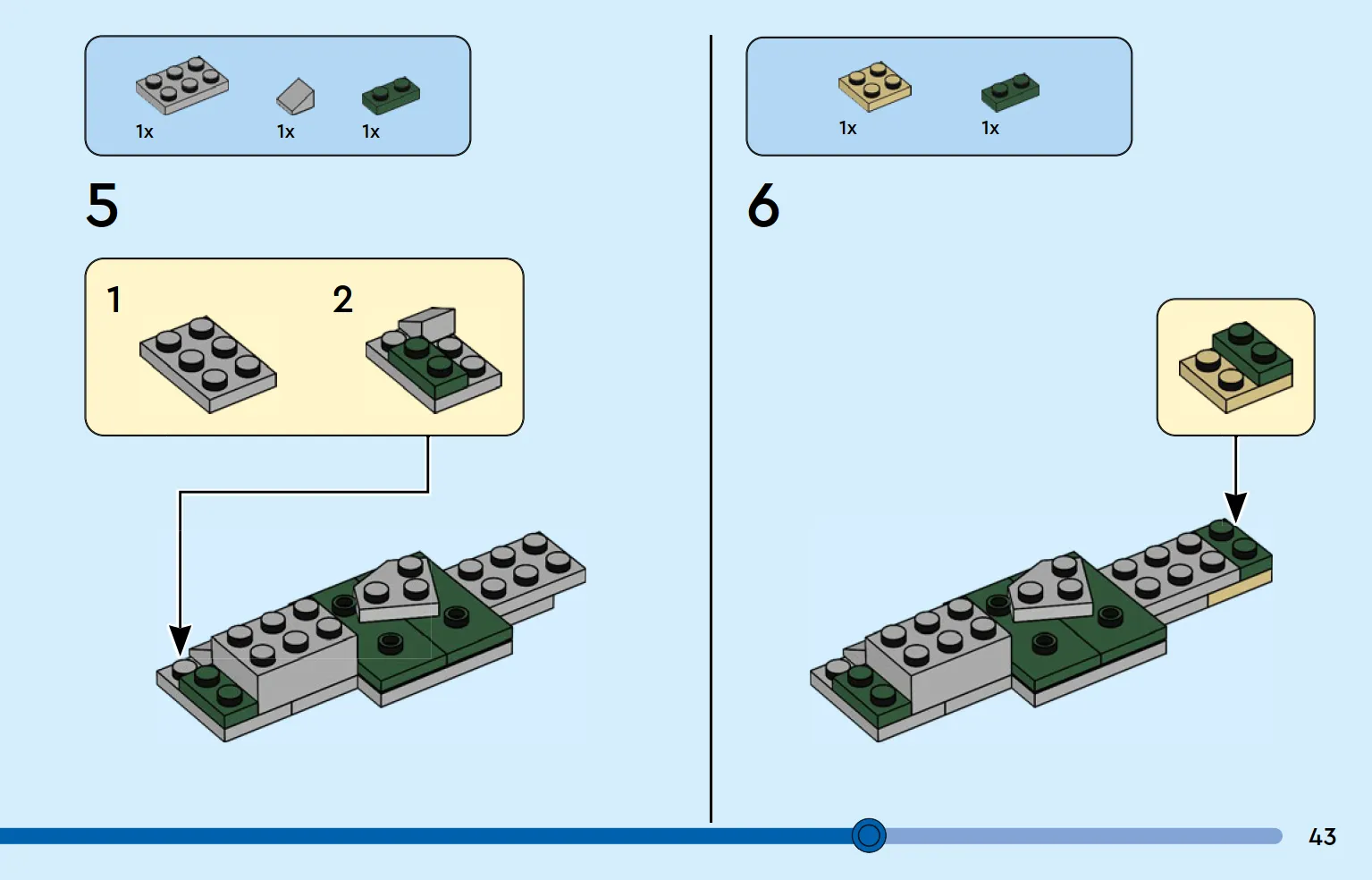 1x 1x 1x

5

1

2

1x 1x

6

43