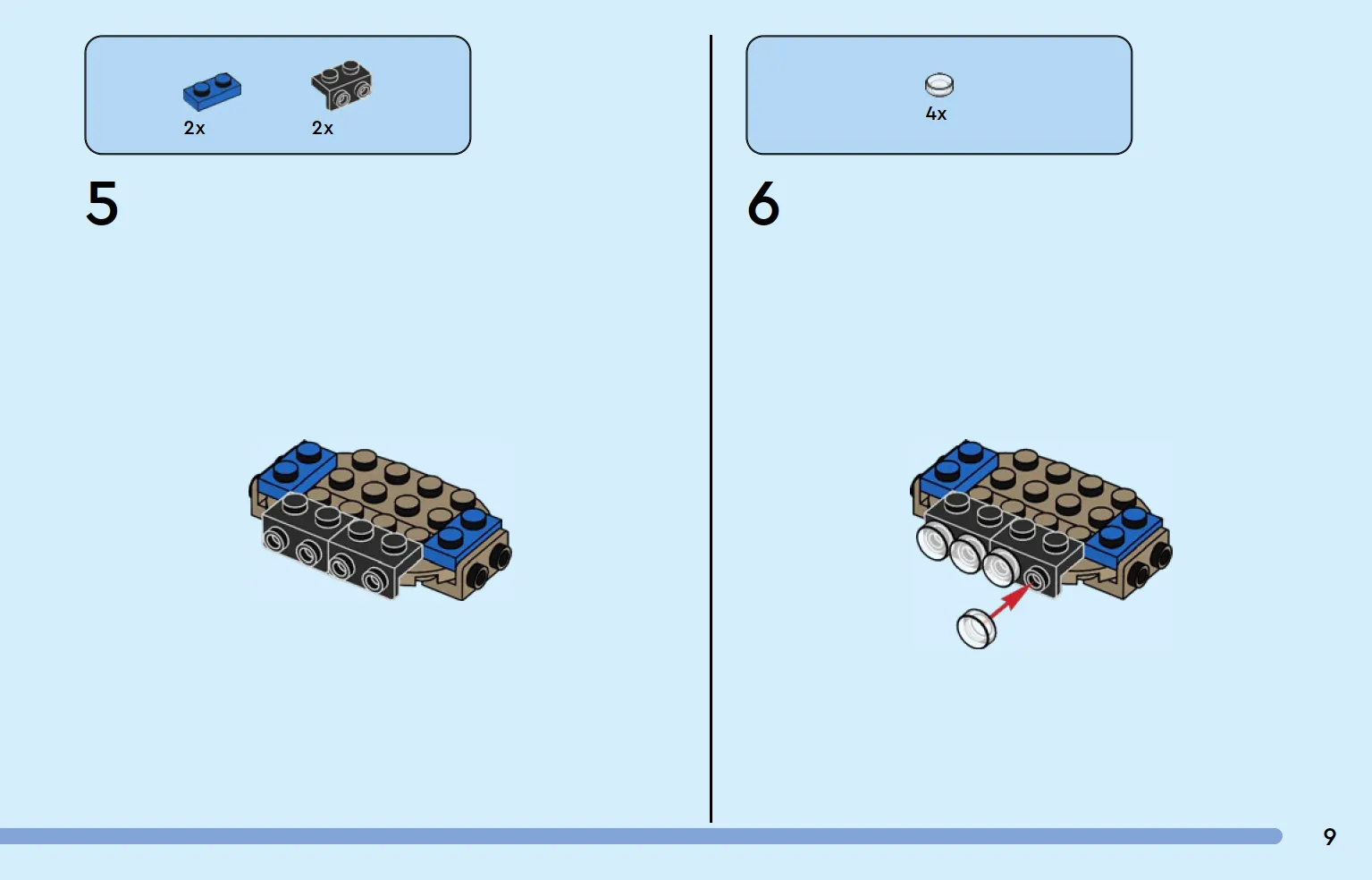 2x 2x

5

4x

6

9