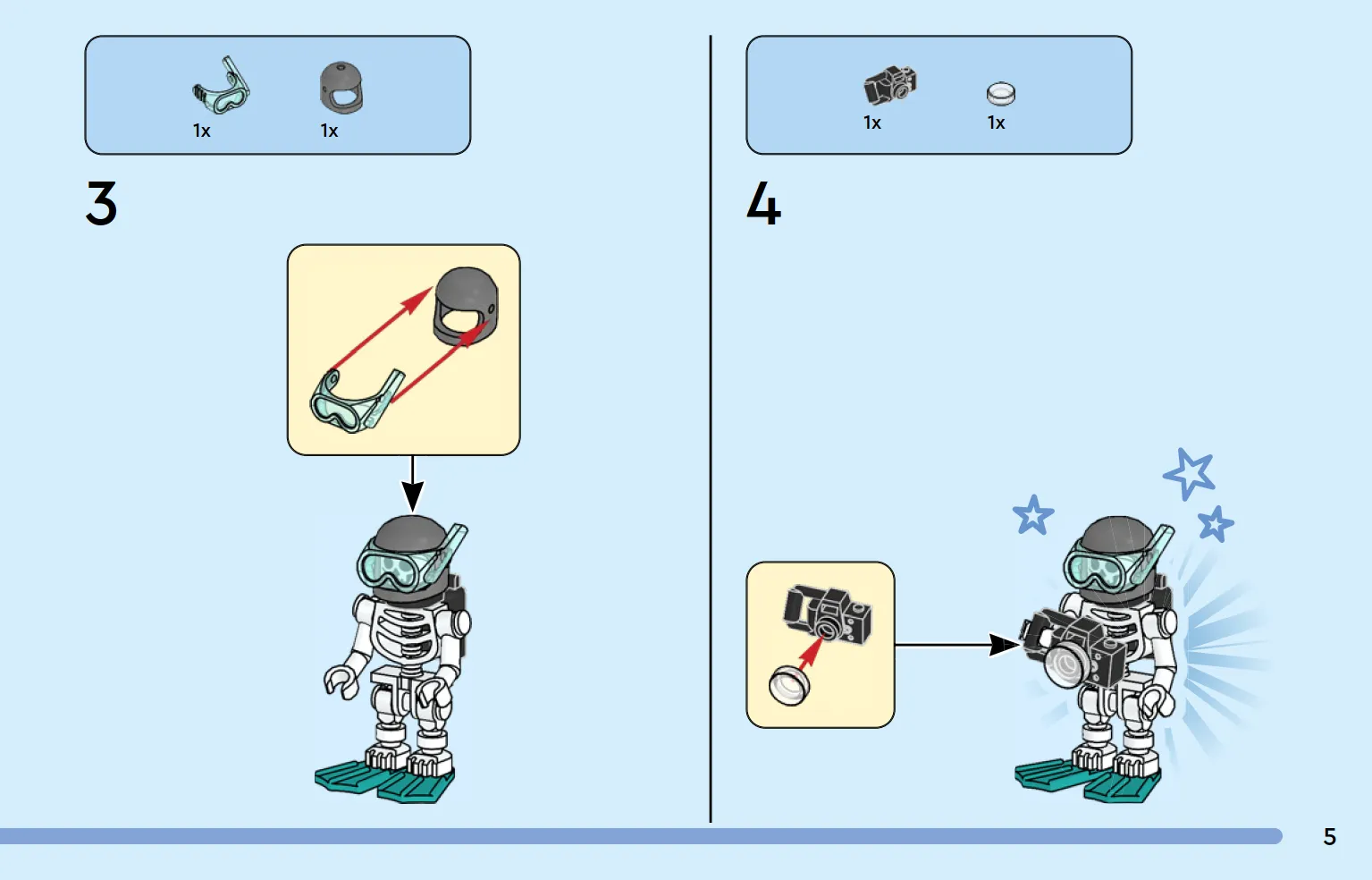 1x 1x

3

1x 1x

4

5