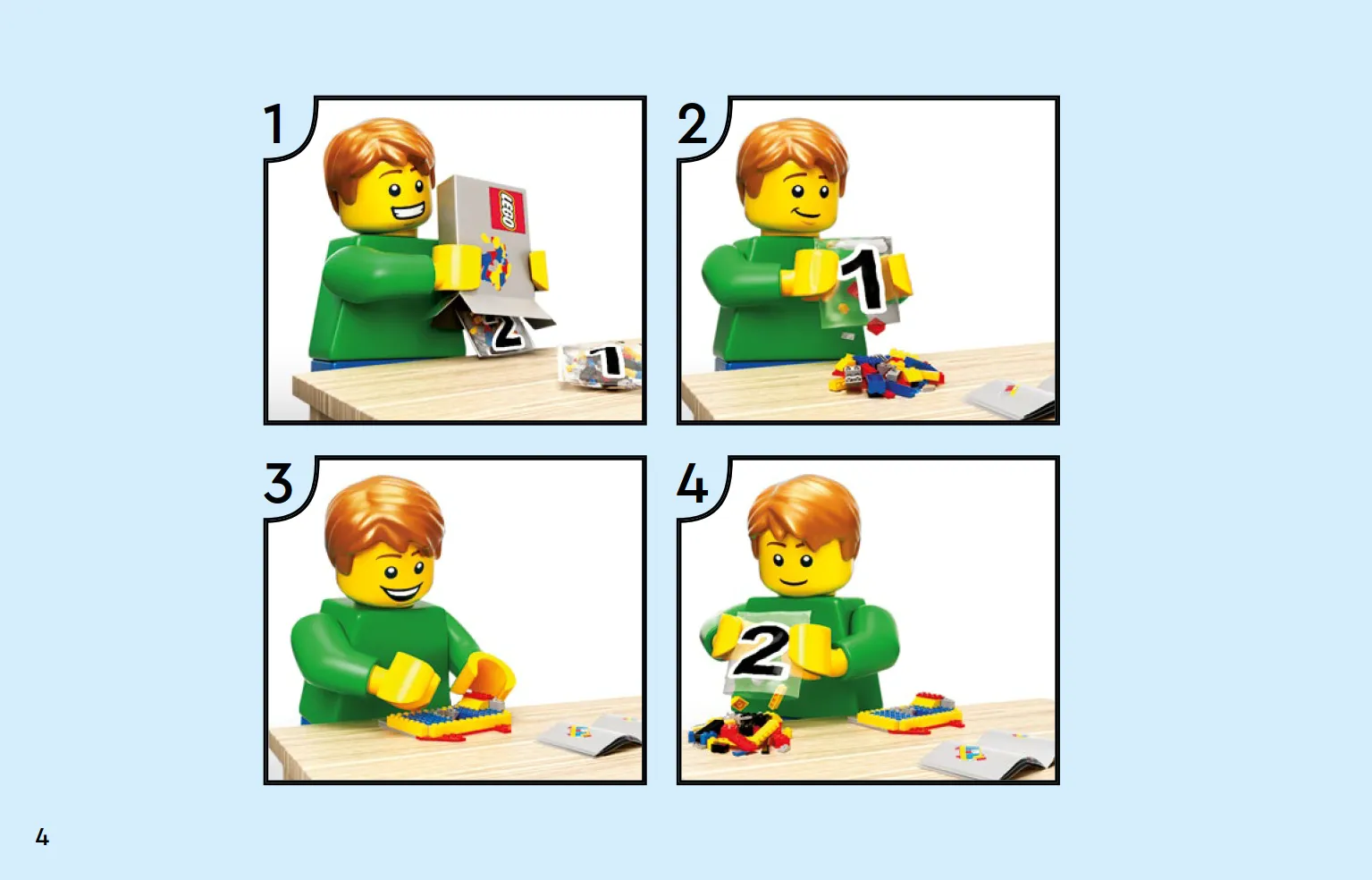 1

LEGO

2

1

2

1

3

4

2

4