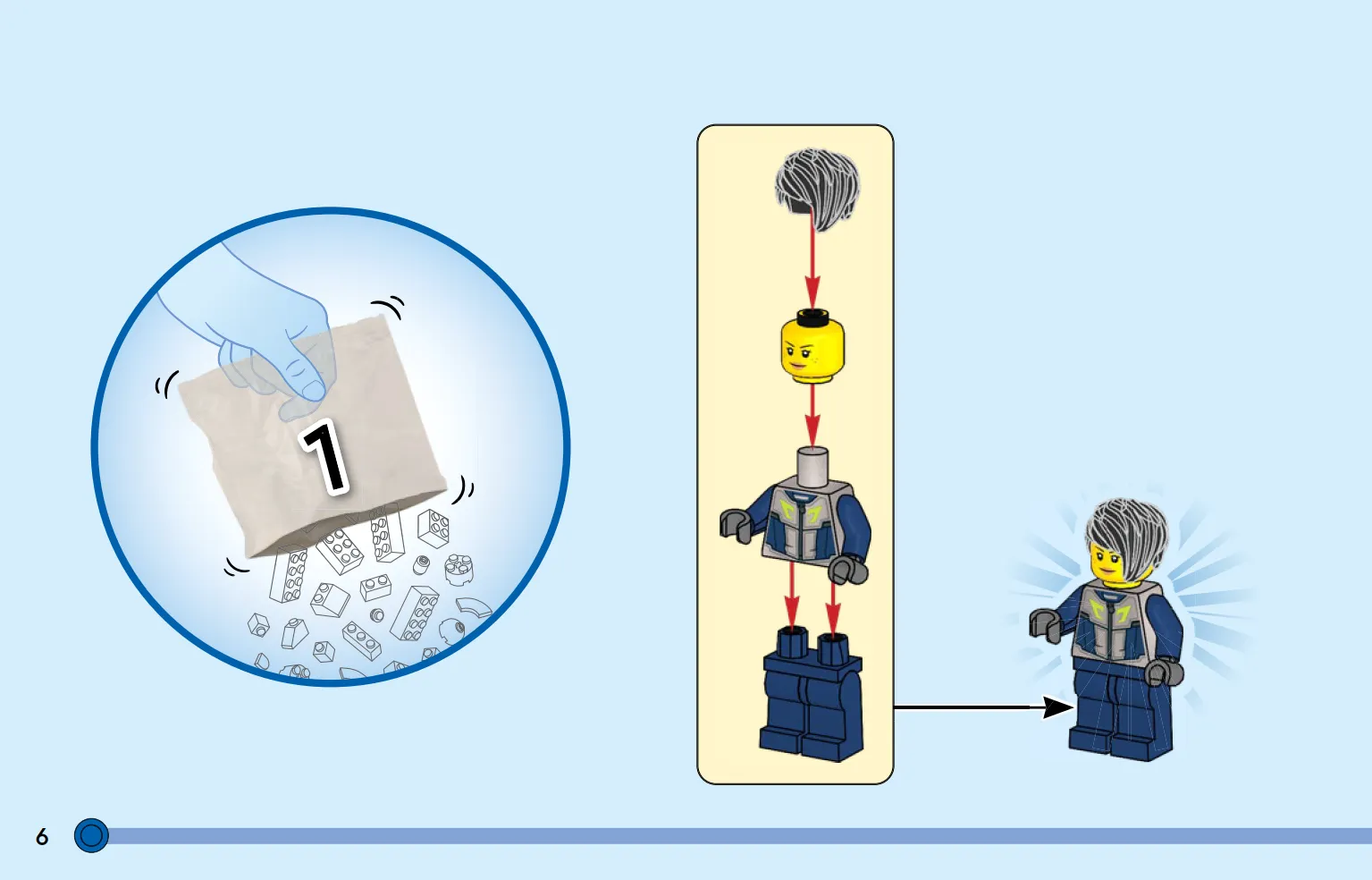 1

6