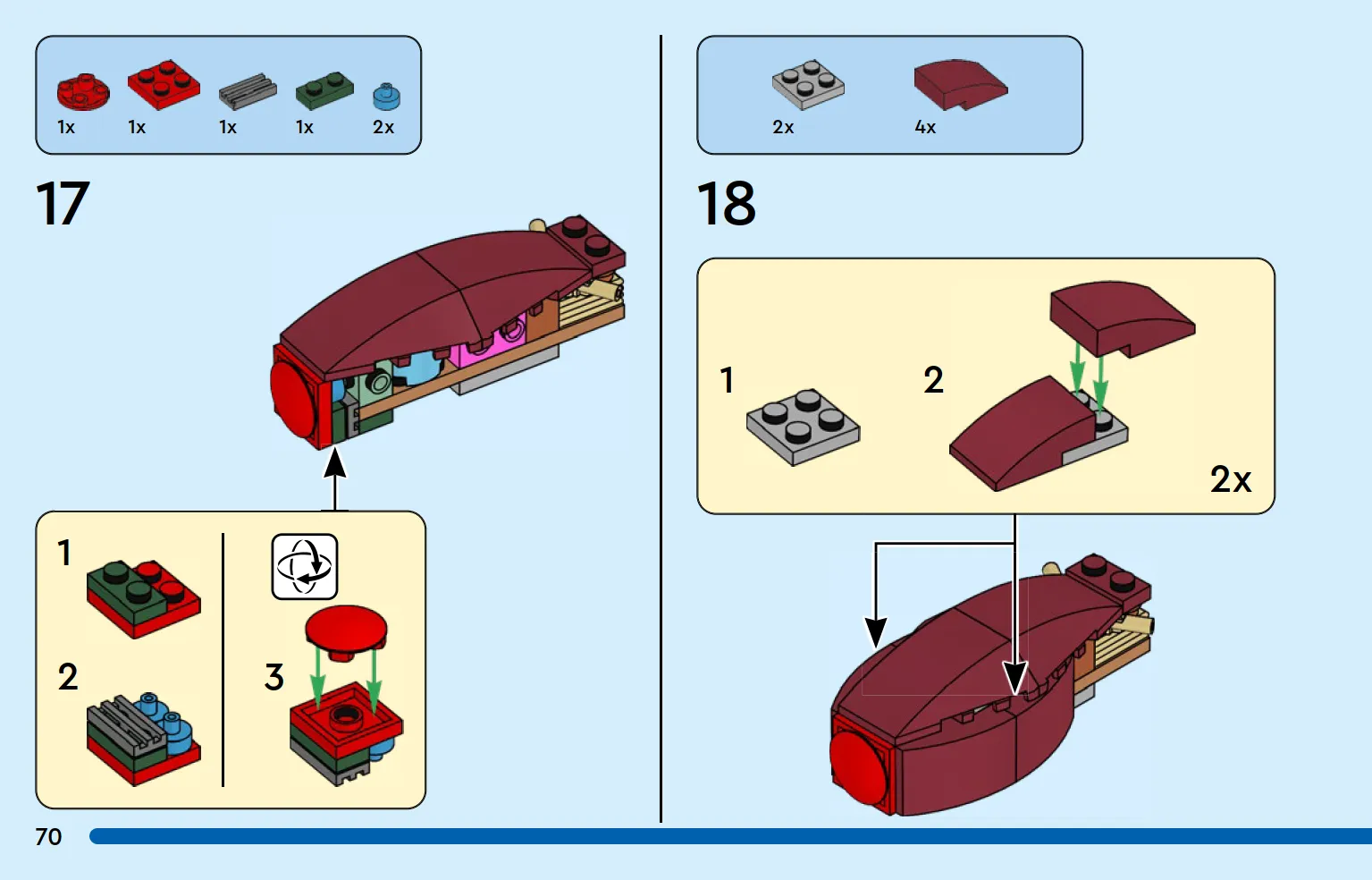 1x 1x 1x 1x 2x

17

1

2

3

2x 4x

18

1

2

2x

70