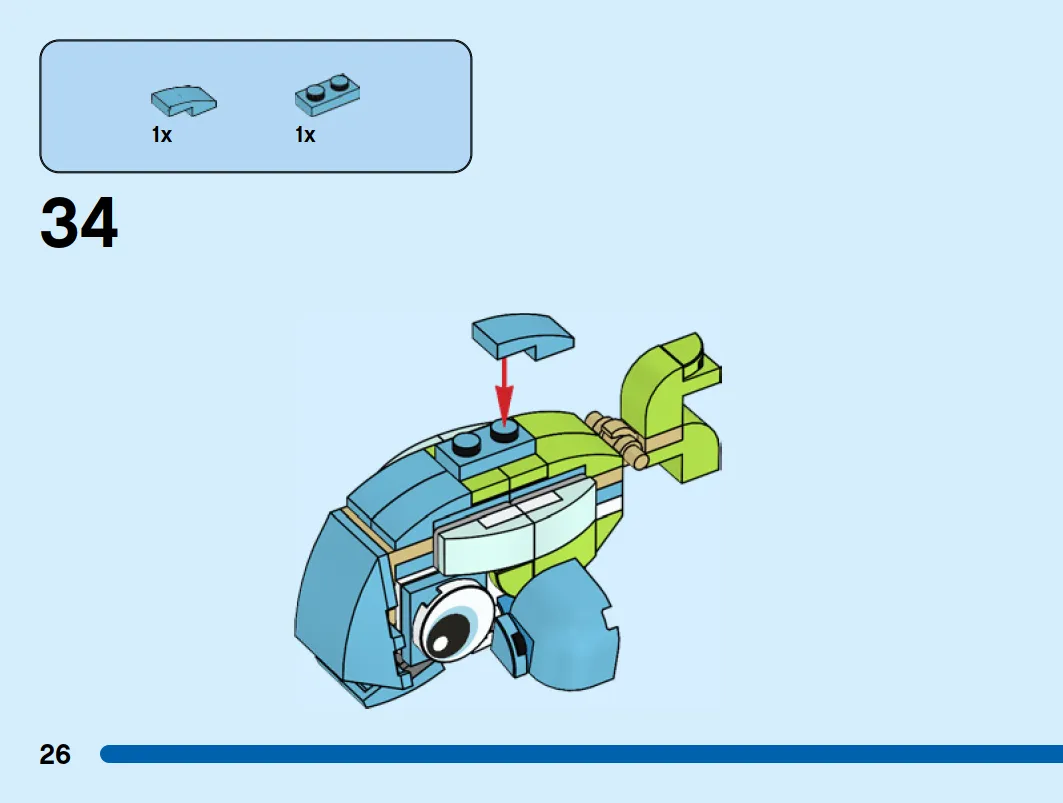 1x
1x

34

26