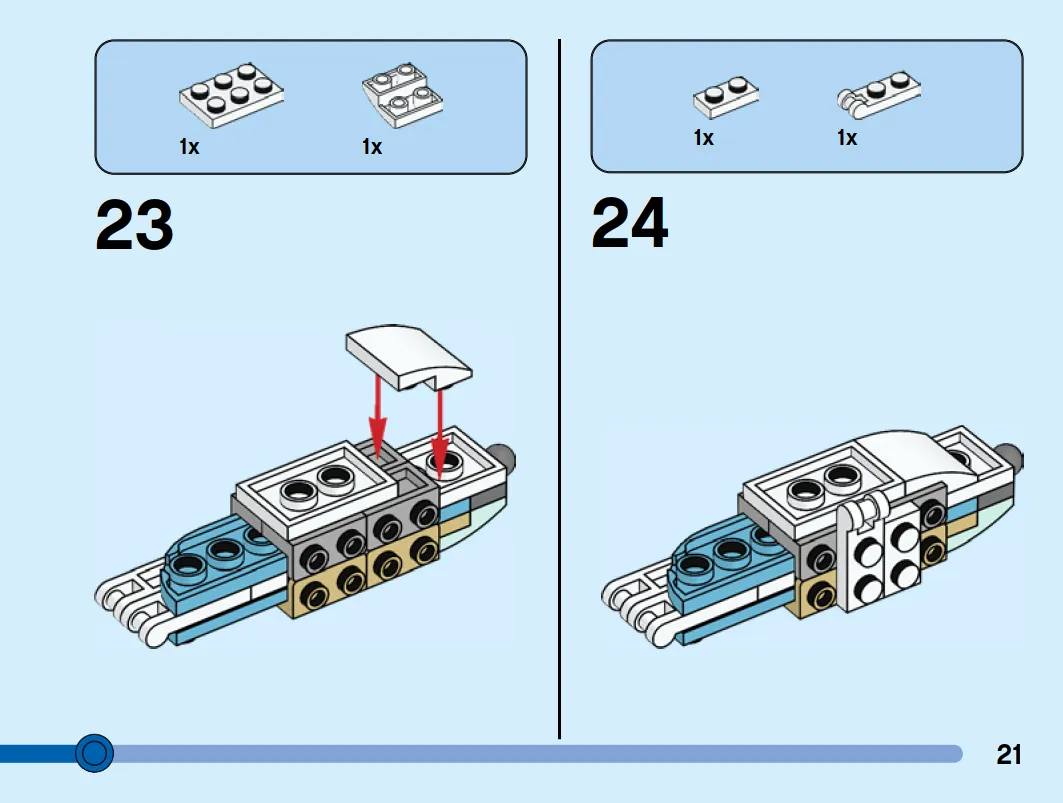 1x 1x

23

1x 1x

24

21