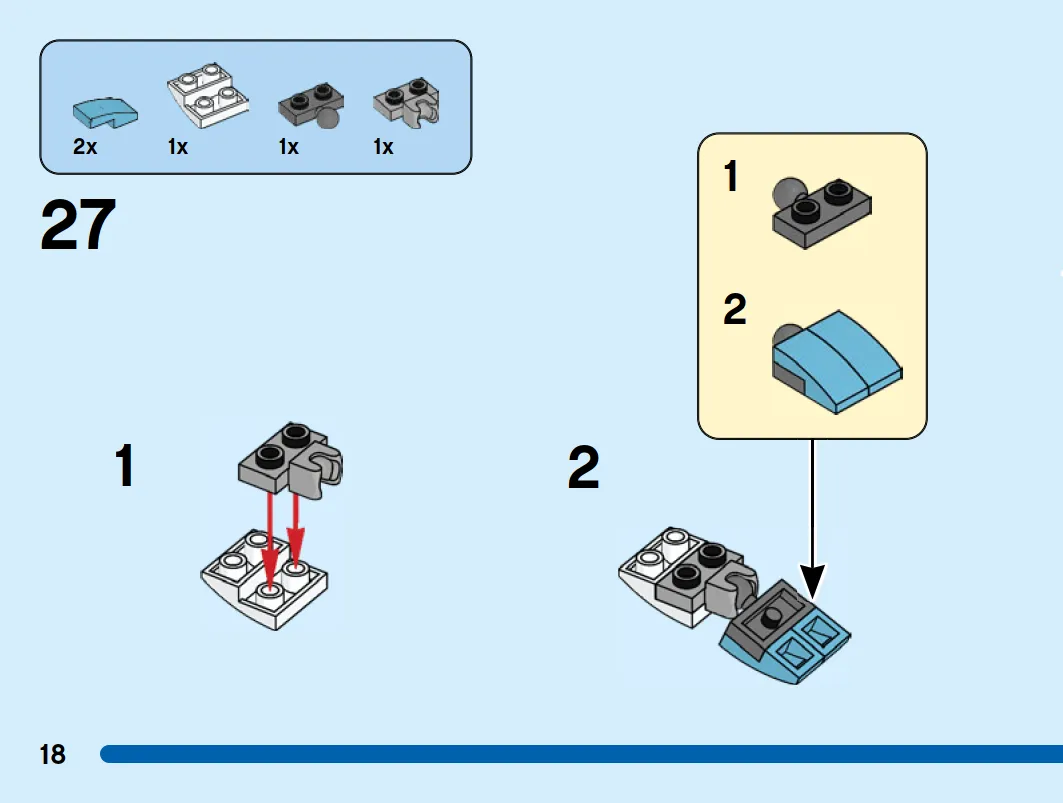 2x 1x 1x 1x

27

1

2

1

2

18