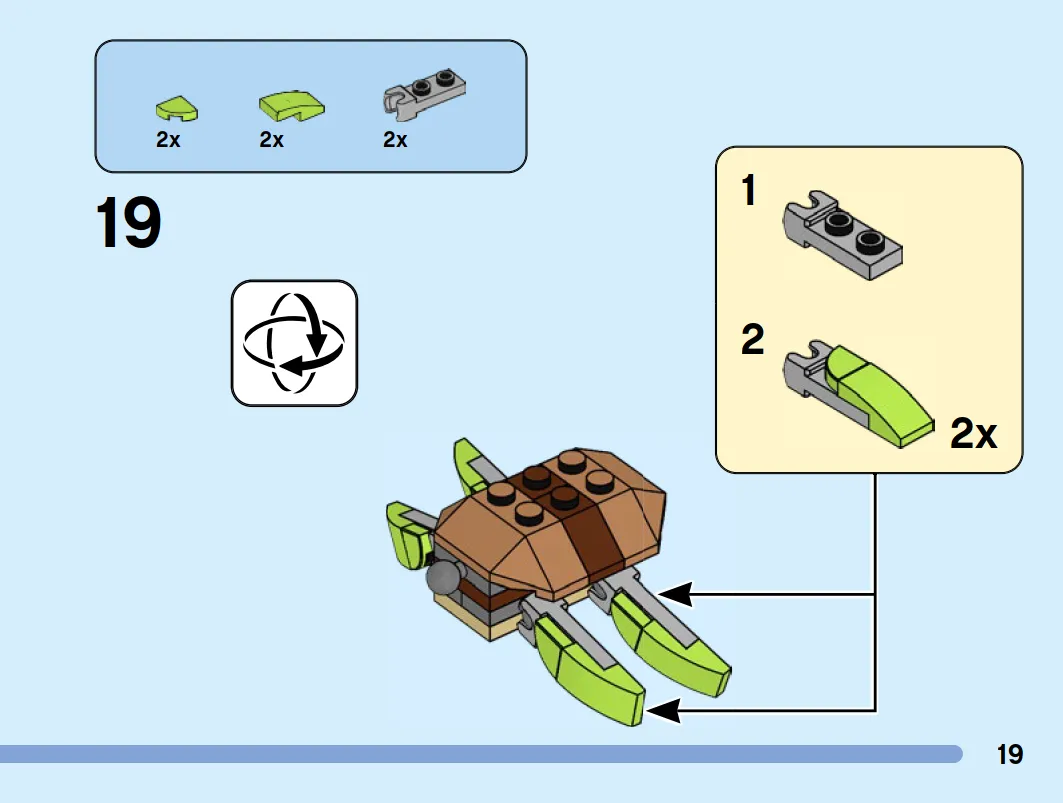 2x 2x 2x

19

1

2

2x

19