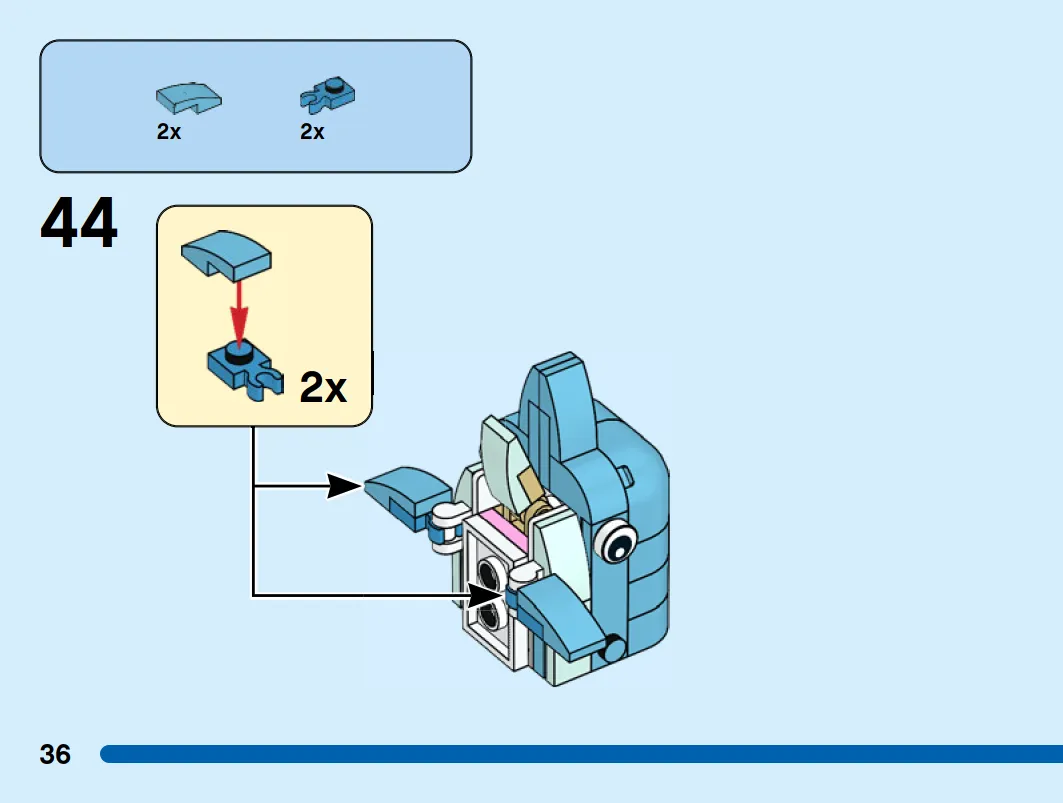 2x 2x

44

2x

36