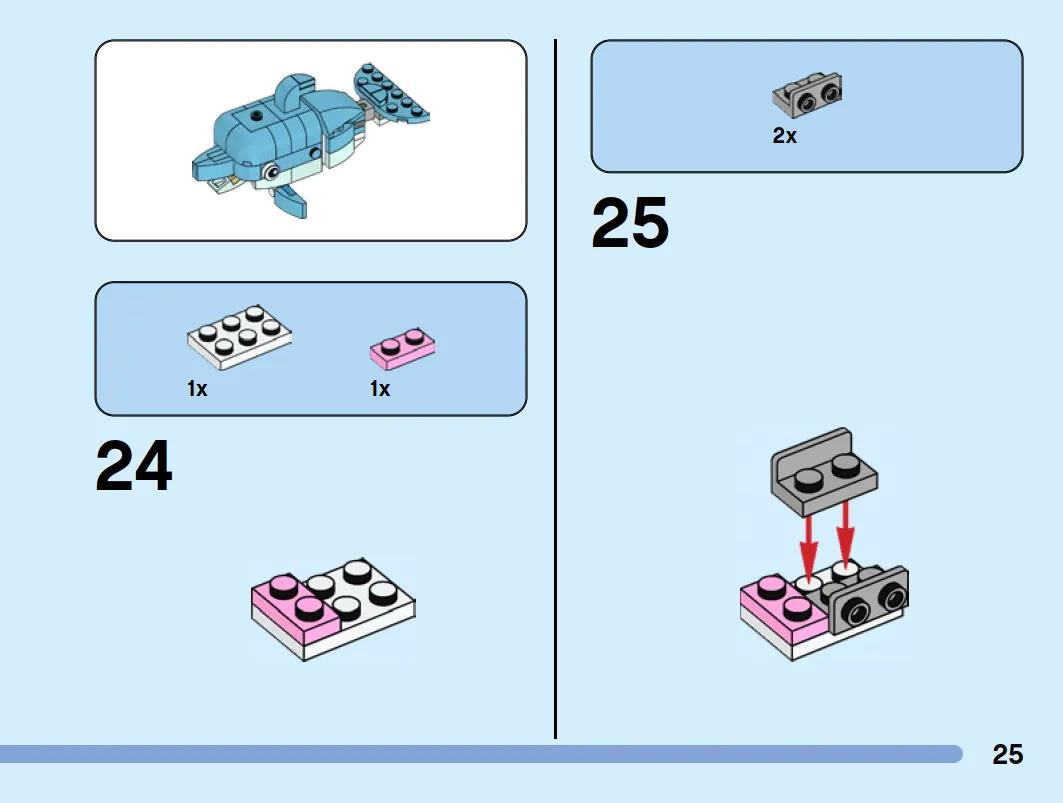 1x

1x

24

2x

25

25