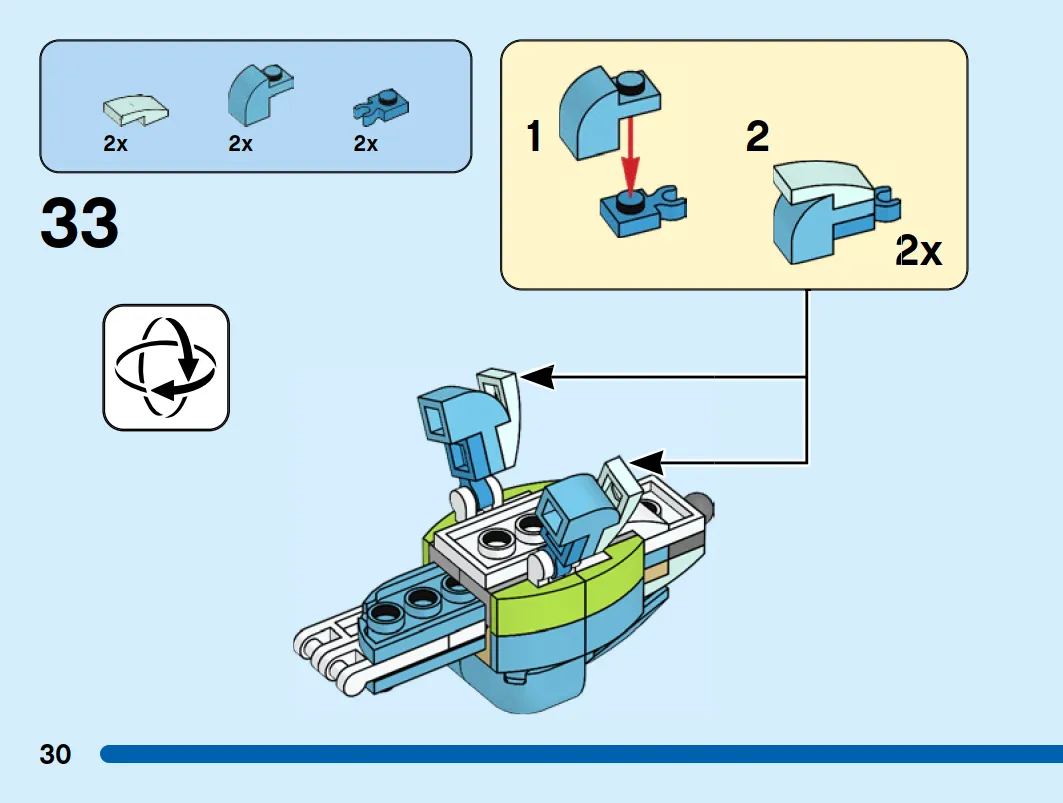 2x
2x
2x

33

1
2
2x

30