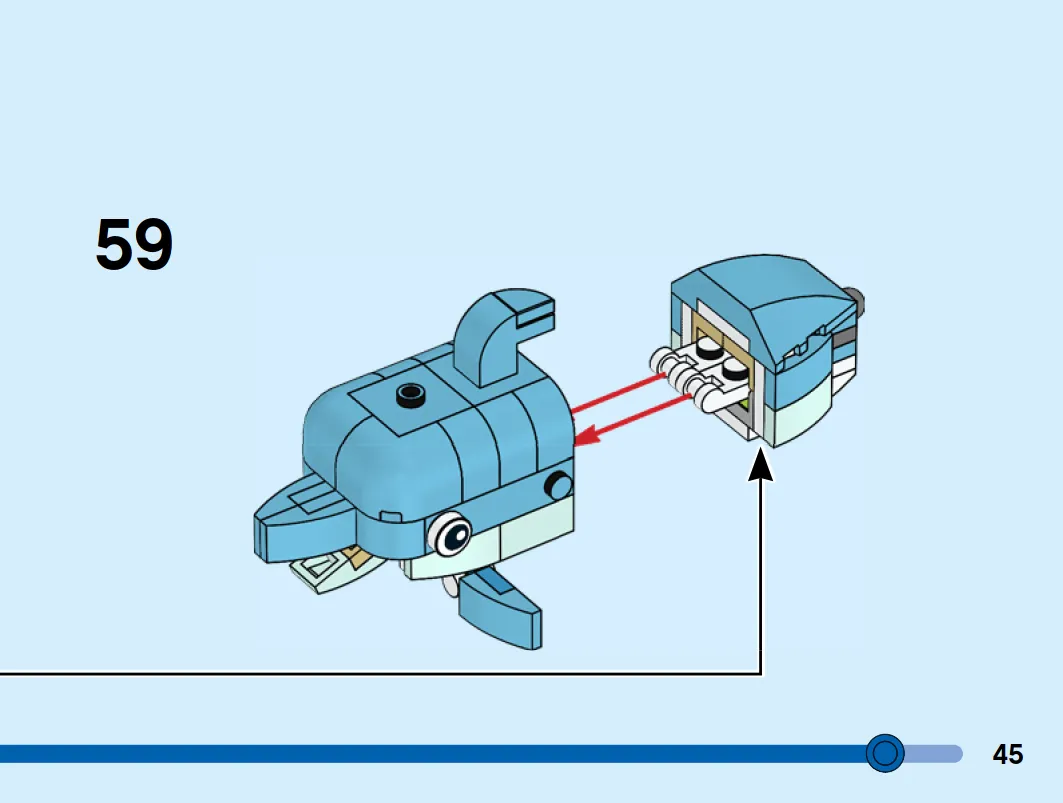 59

45