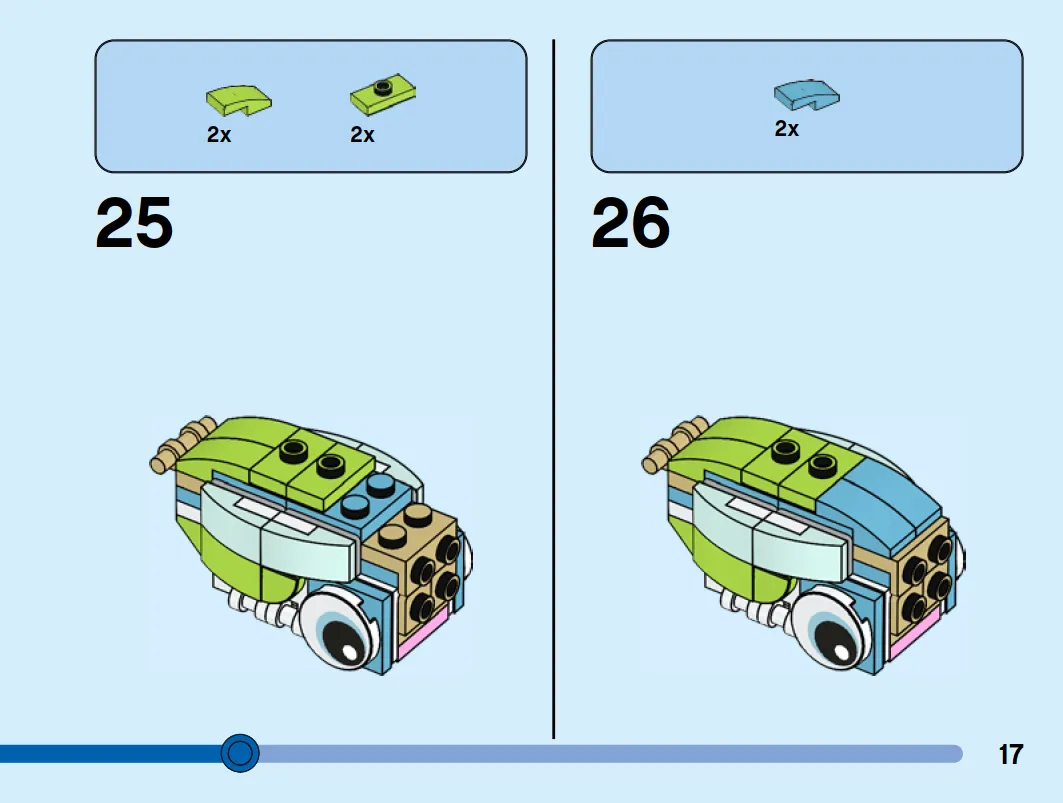 2x 2x

25

2x

26

17