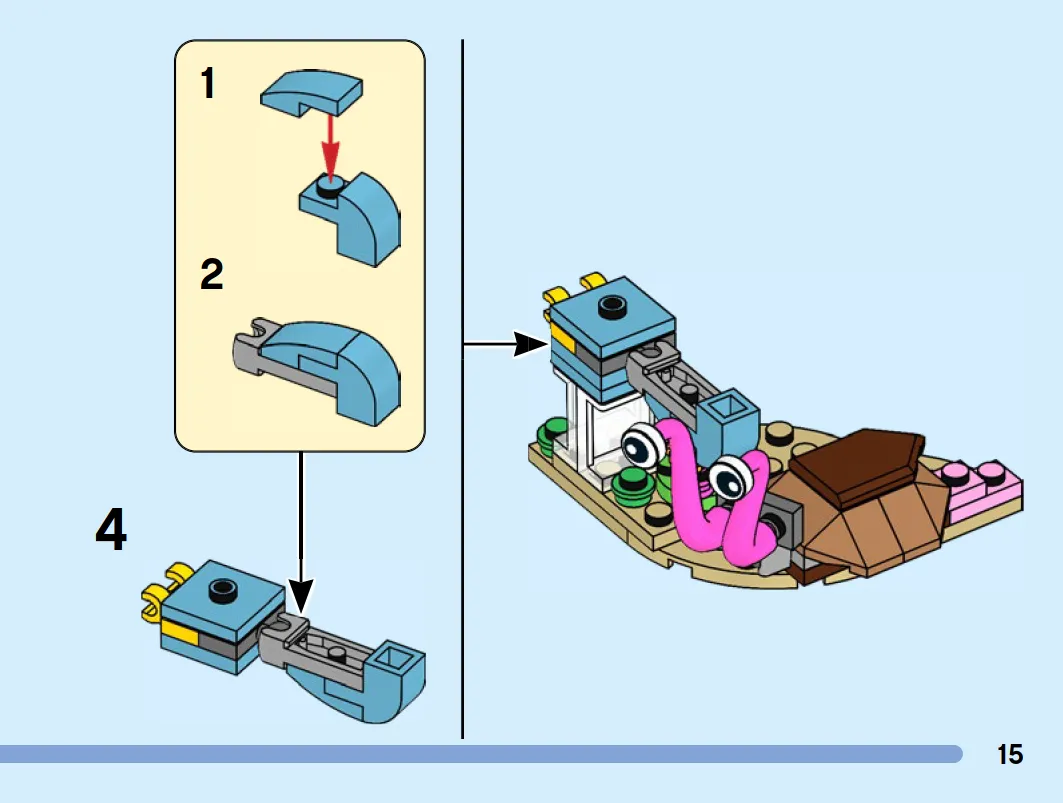 1

2

4

15