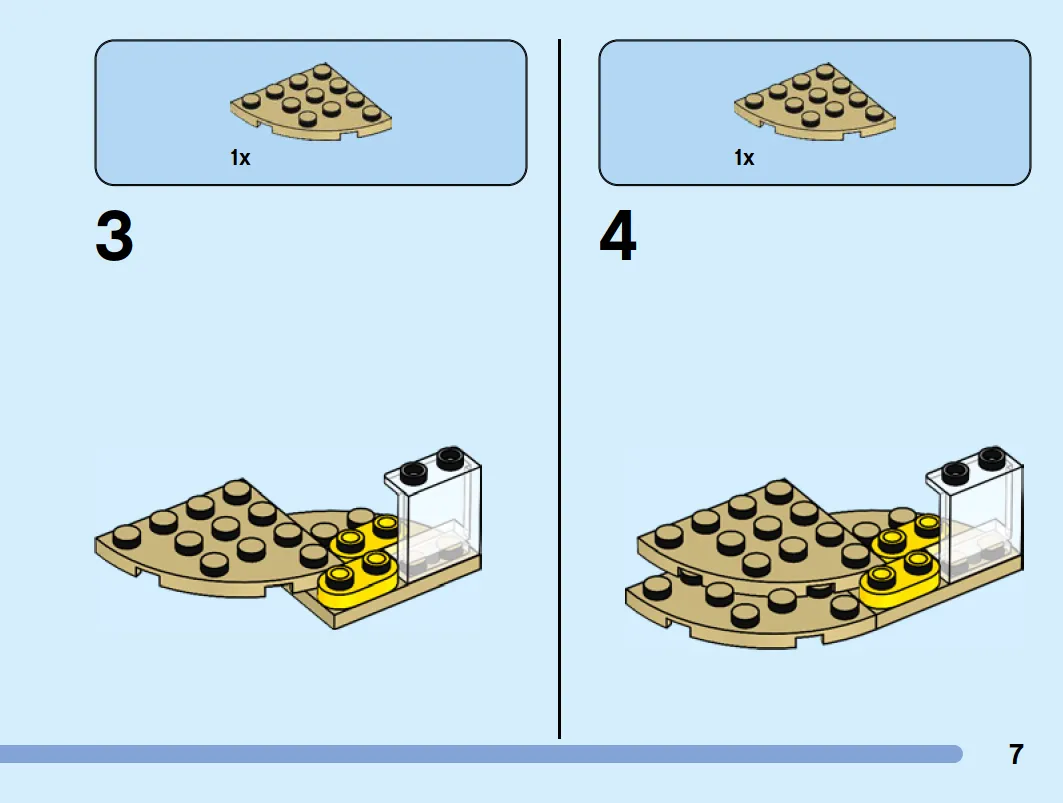 1x

3

1x

4

7