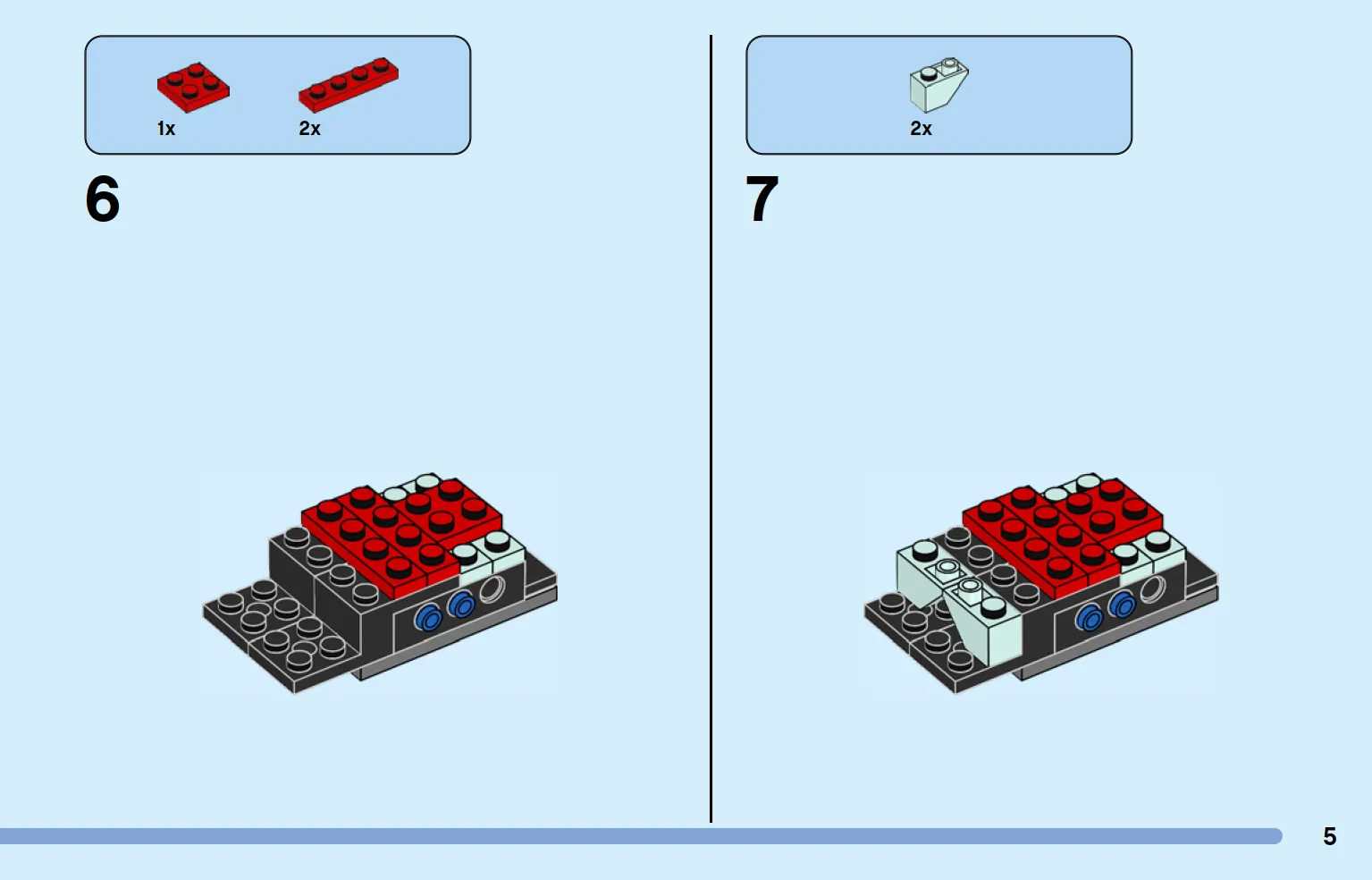 1x 2x

6

2x

7

5