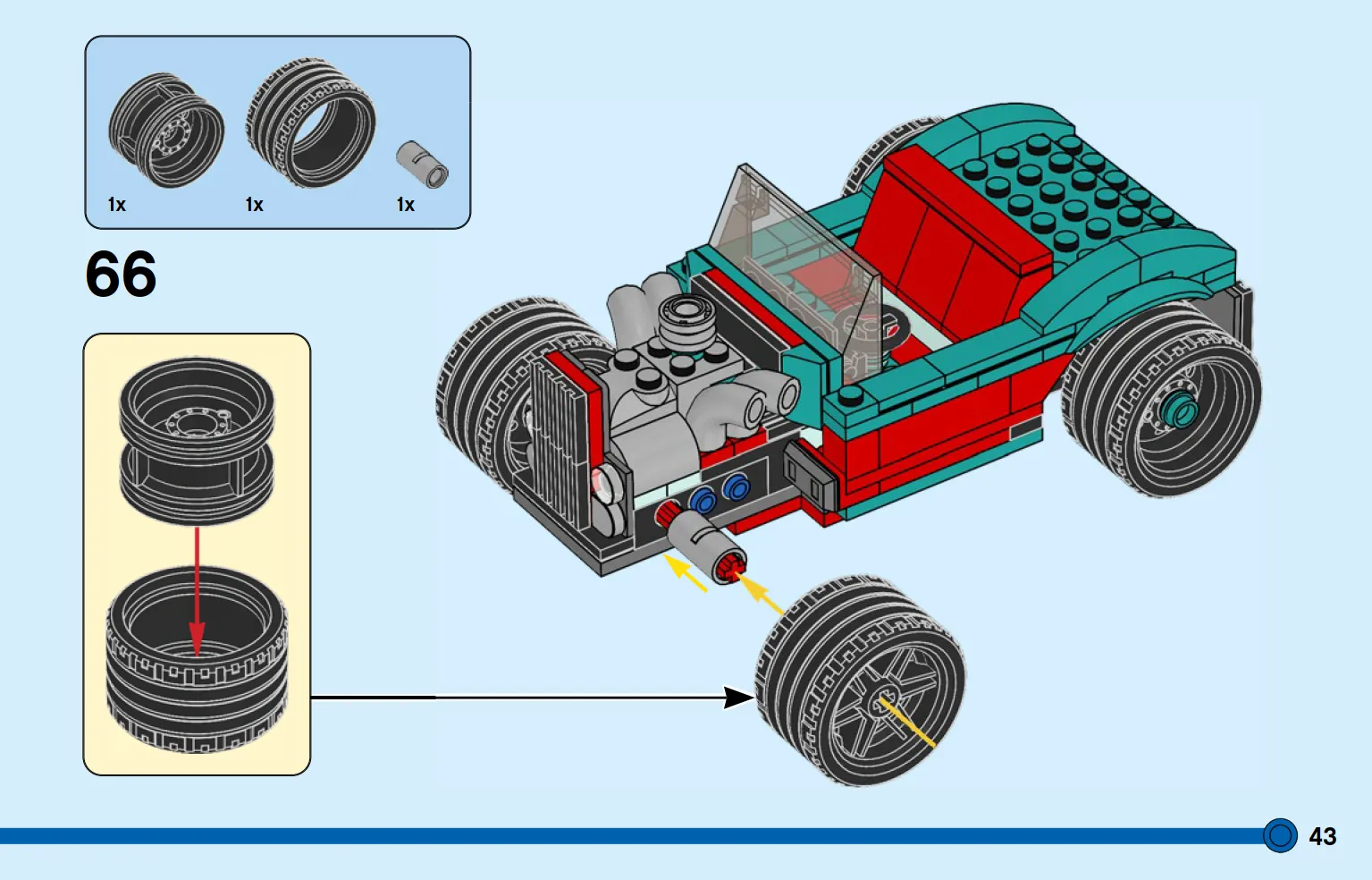 1x 1x 1x

66

43