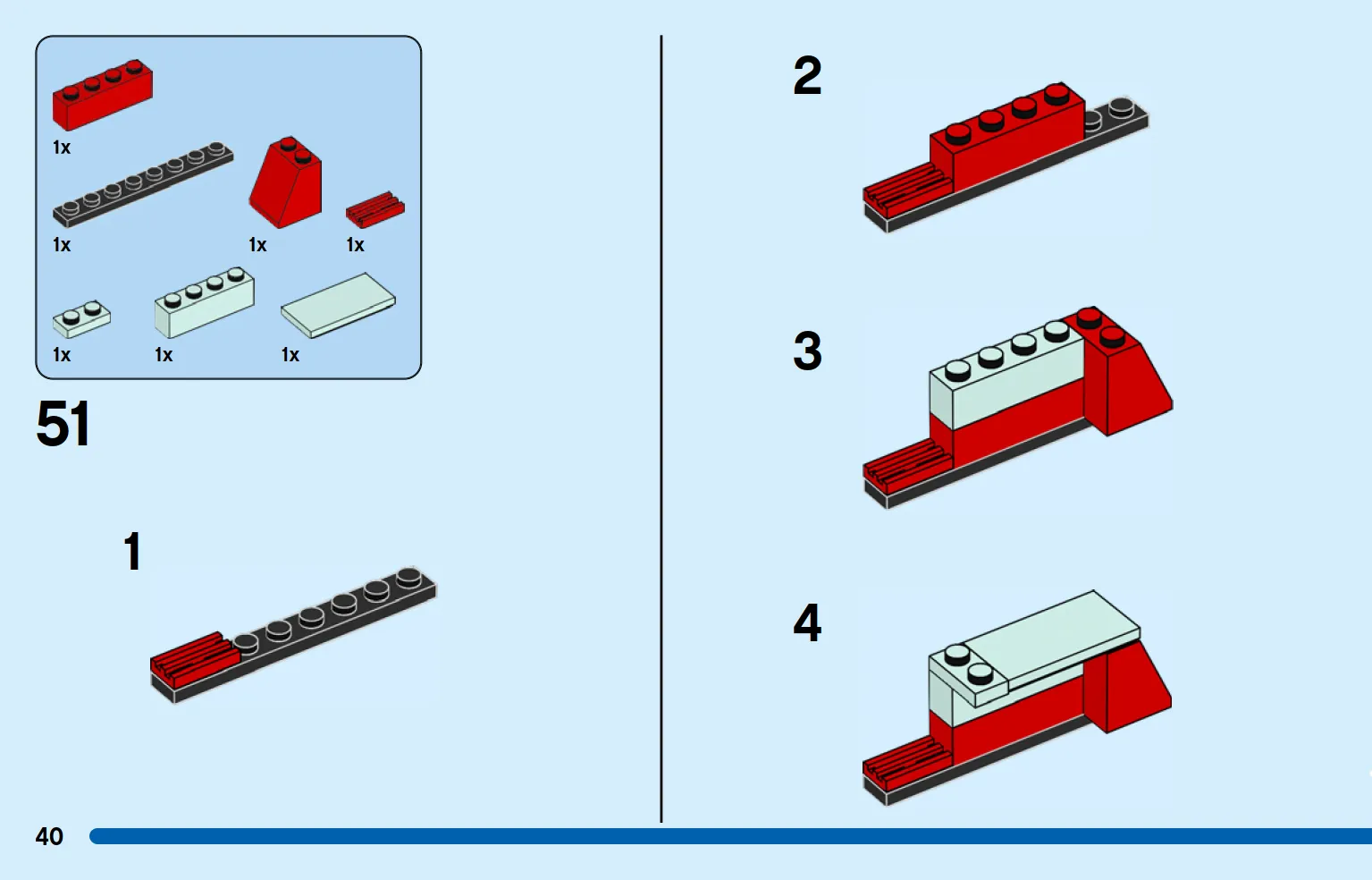 1x

1x

1x

1x

1x

1x

1x

51

1

2

3

4

40