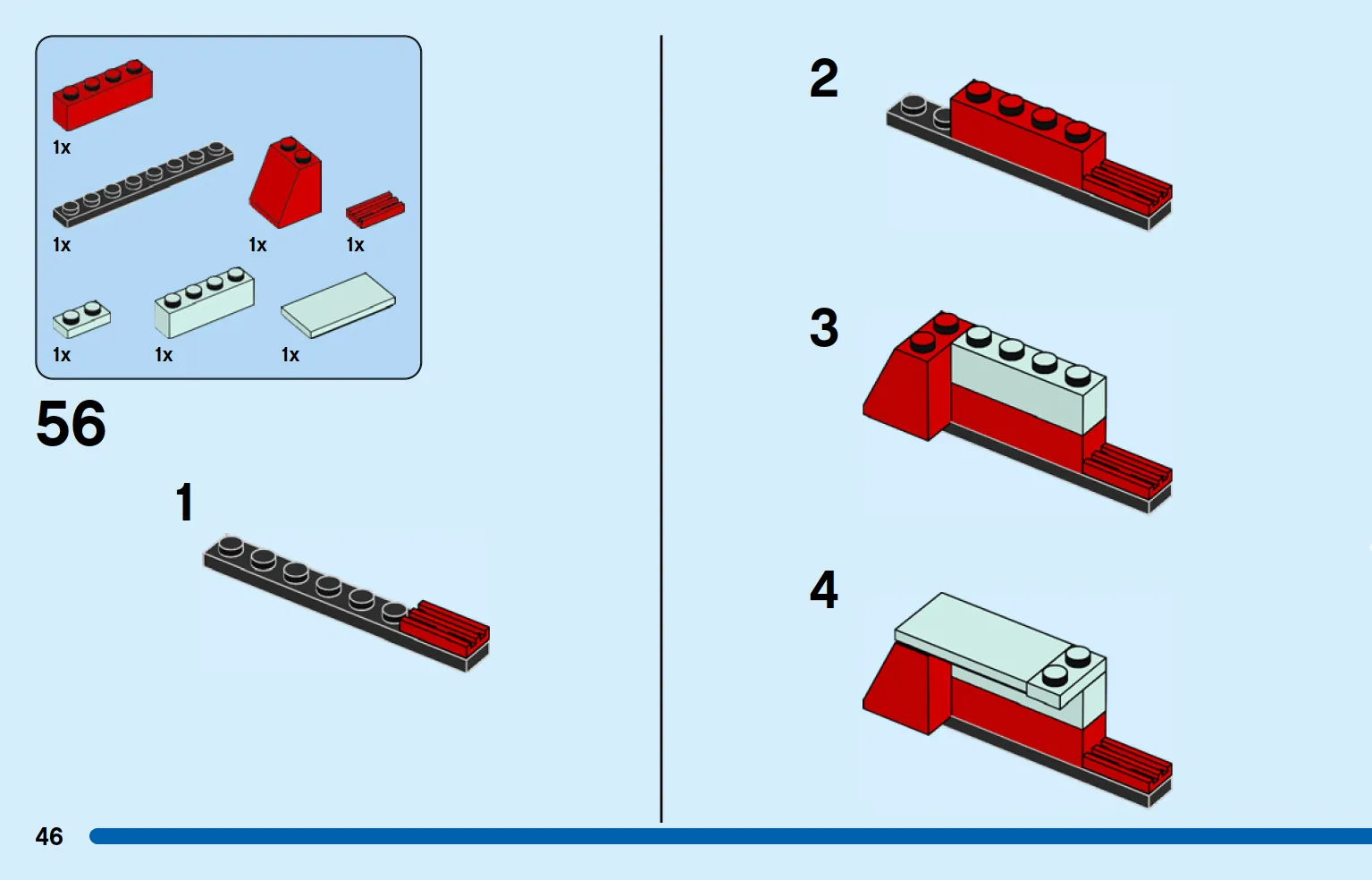 1x

1x

1x

1x

1x

1x

1x

56

1

2

3

4

46